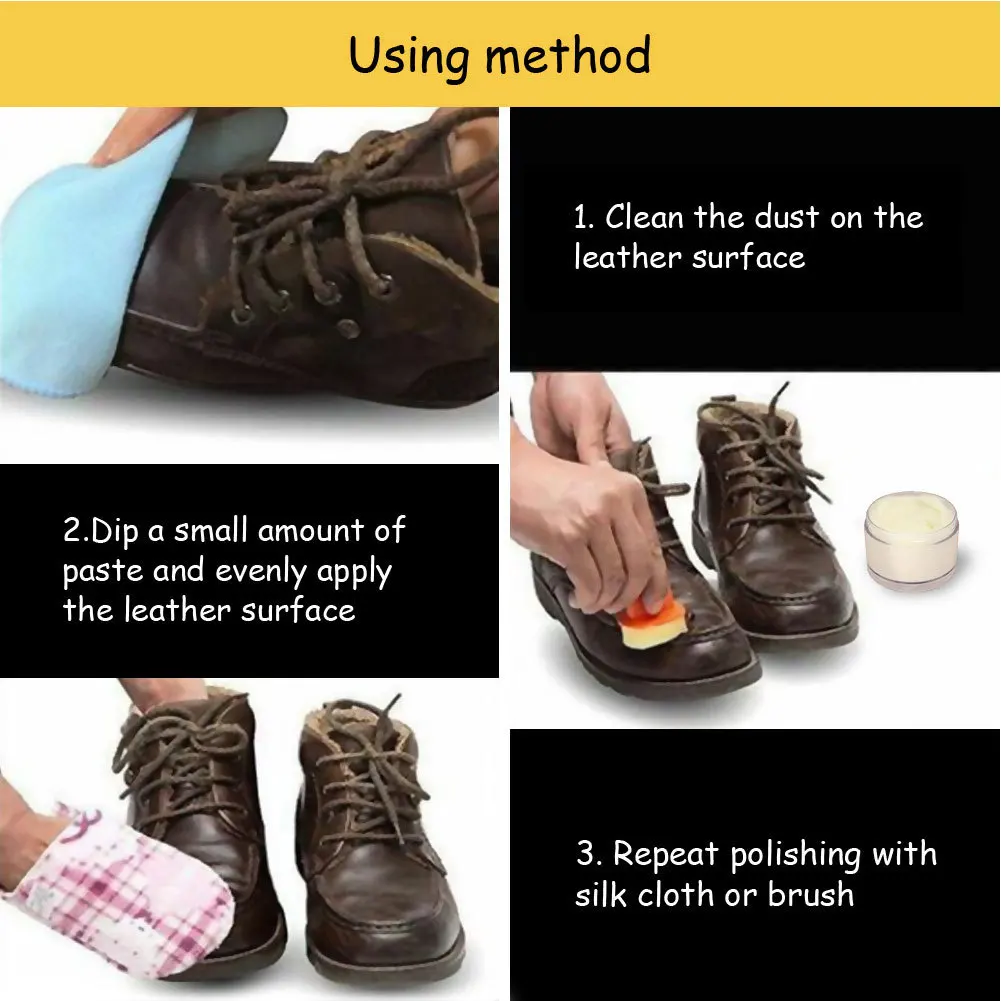 Using method

1. Clean the dust on the leather surface

2.Dip a small amount of paste and evenly apply the leather surface

3. Repeat polishing with silk cloth or brush