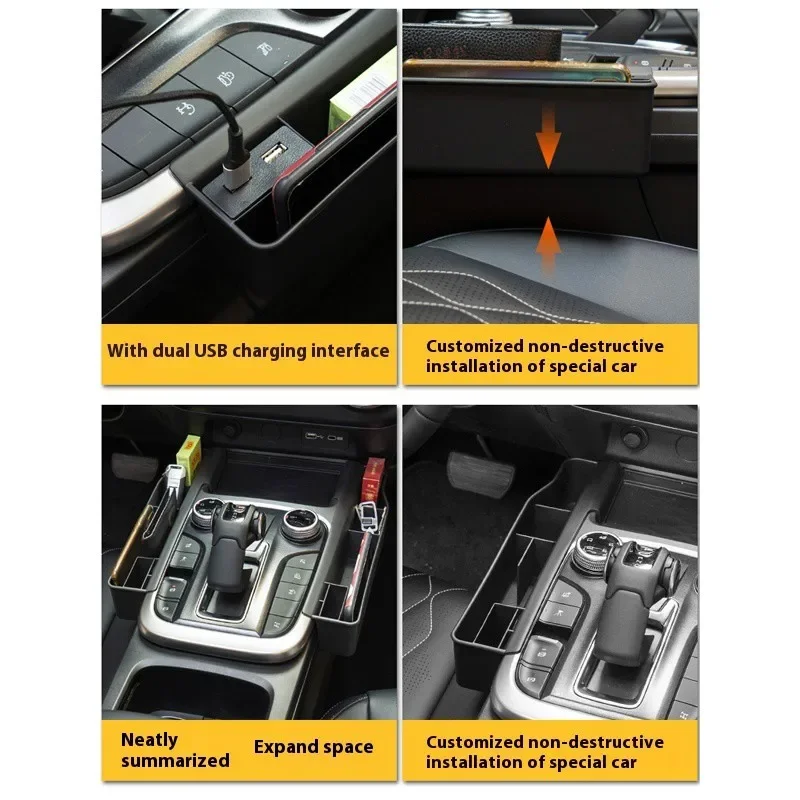 With dual USB charging interface

Customized non-destructive installation of special car

Neatly summarized

Expand space

Customized non-destructive installation of special car