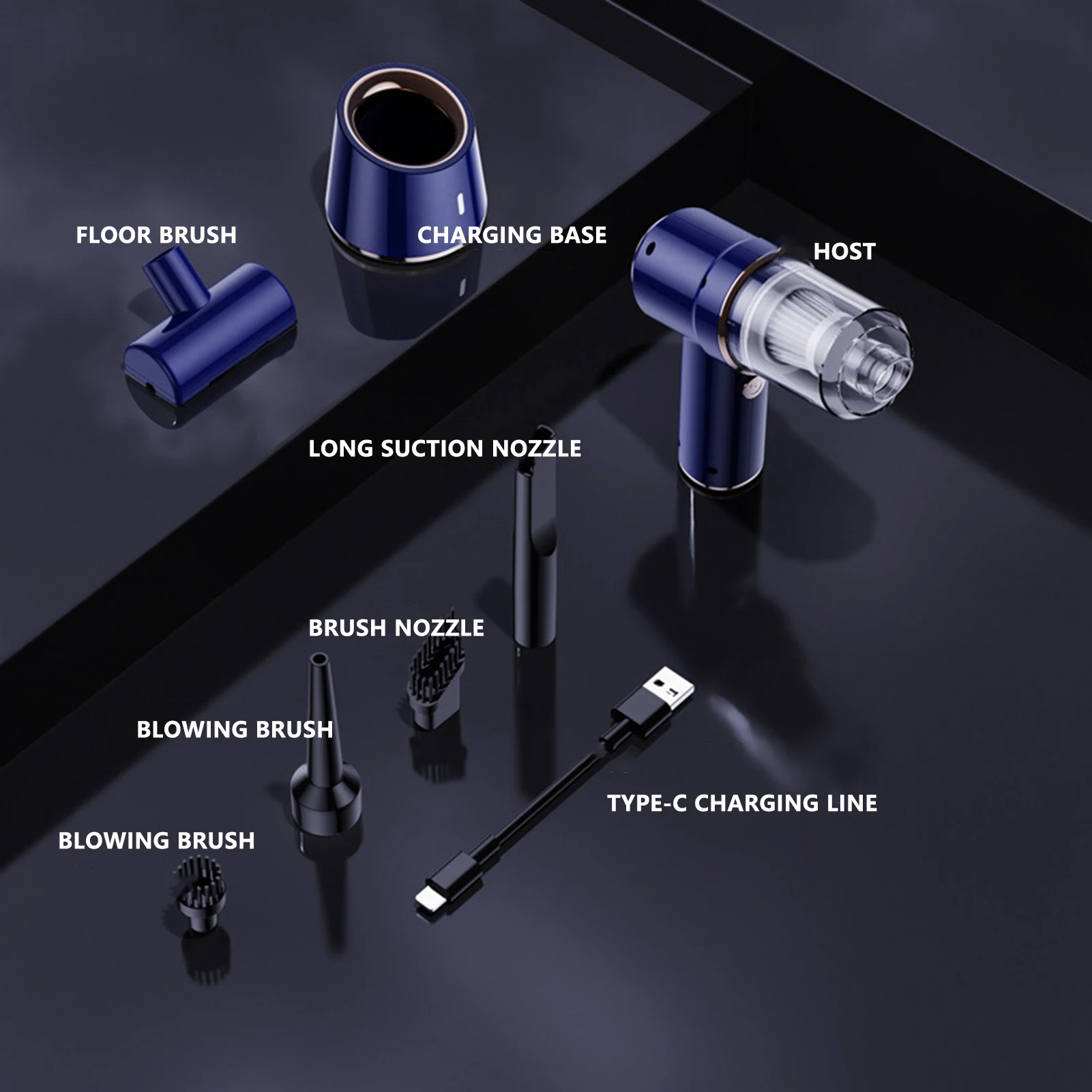 FLOOR BRUSH

CHARGING BASE

HOST

LONG SUCTION NOZZLE

BRUSH NOZZLE

BLOWING BRUSH

TYPE-C CHARGING LINE

BLOWING BRUSH