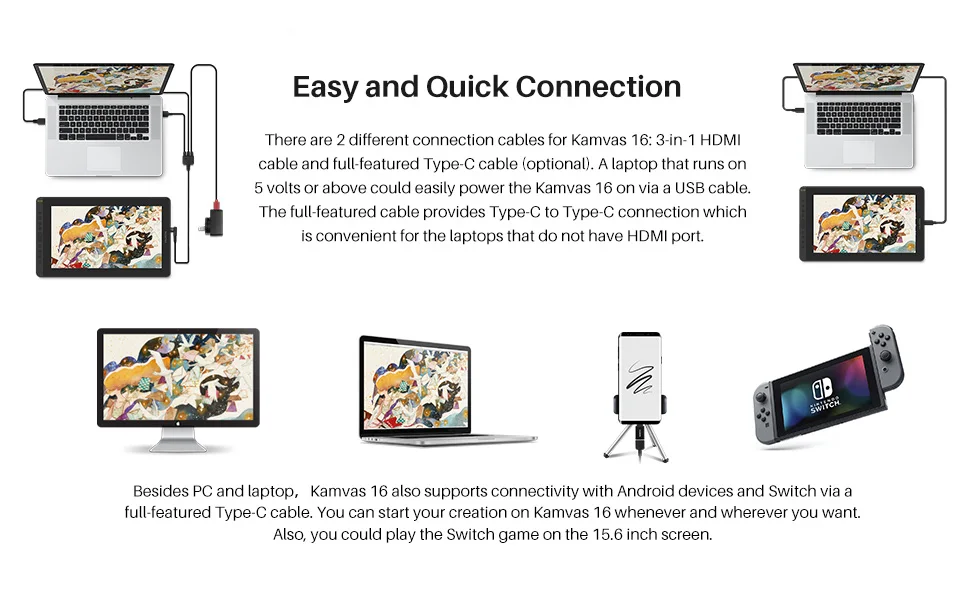 Easy and Quick Connection

There are 2 different connection cables for Kamvas 16: 3-in-1 HDMI cable and full-featured Type-C cable (optional). A laptop that runs on 5 volts or above could easily power the Kamvas 16 on via a USB cable. The full-featured cable provides Type-C to Type-C connection which is convenient for the laptops that do not have HDMI port.

NINTENDO SWITCH

Besides PC and laptop， Kamvas 16 also supports connectivity with Android devices and Switch via a full-featured Type-C cable. You can start your creation on Kamvas 16 whenever and wherever you want. Also, you could play the Switch game on the 15.6 inch screen.