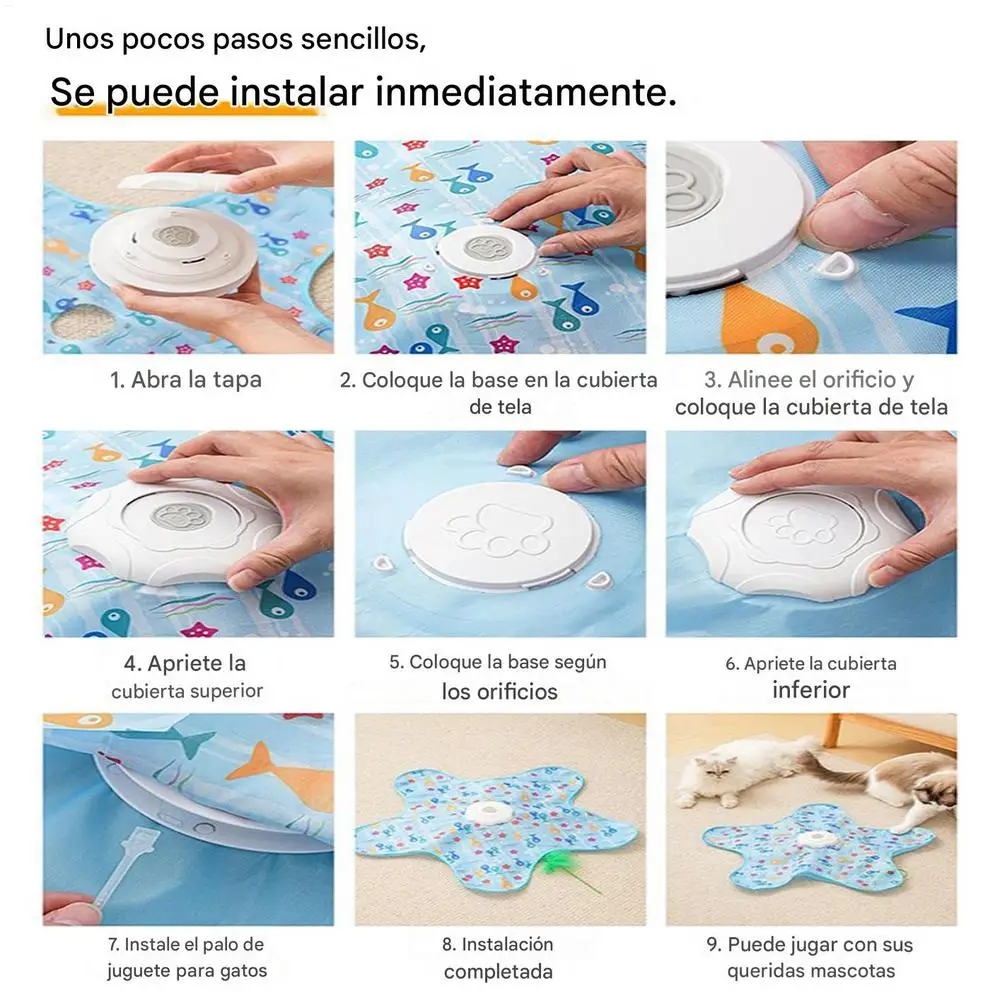 Unos pocos pasos sencillos,
Se puede instalar inmediatamente.

1. Abra la tapa

2. Coloque la base en la cubierta de tela

3. Alinee el orificio y coloque la cubierta de tela

4. Apriete la cubierta superior

5. Coloque la base según los orificios

6. Apriete la cubierta inferior

7. Instale el palo de juguete para gatos

8. Instalación completada

9. Puede jugar con sus queridas mascotas