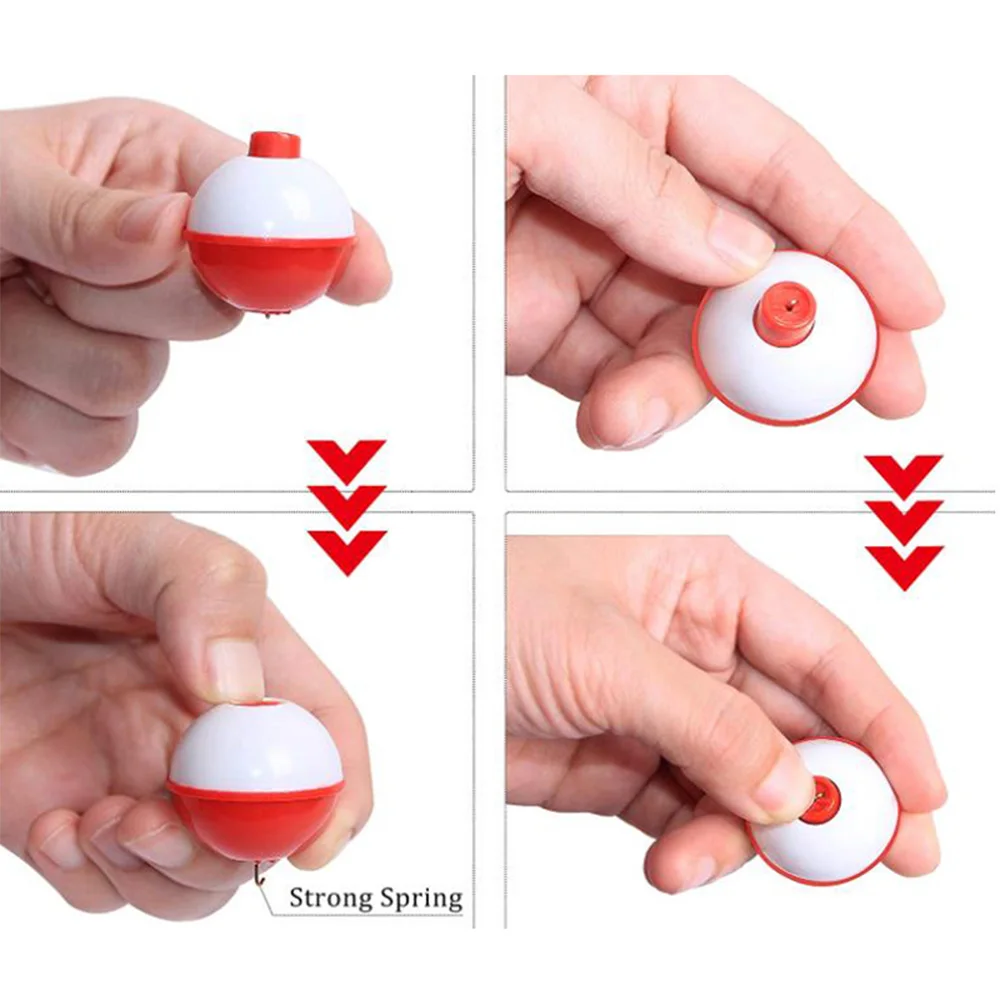 Strong Spring