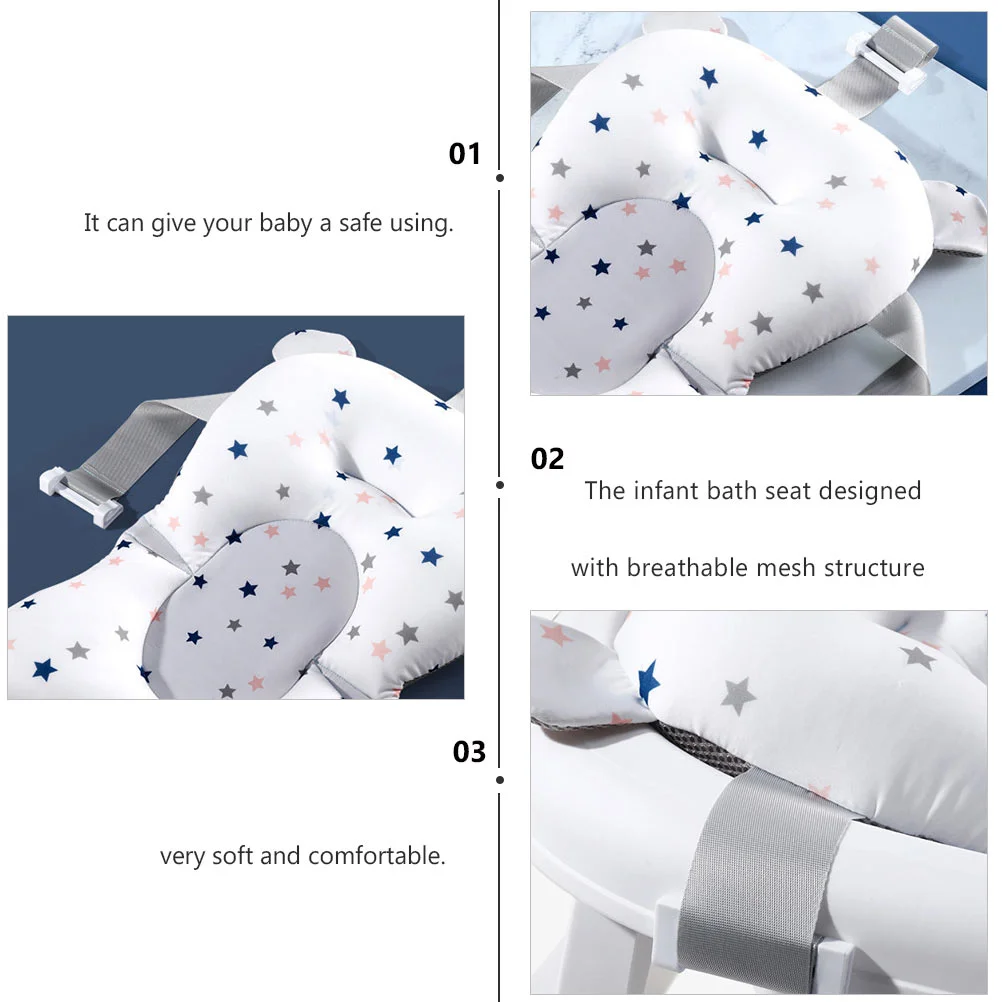 01

It can give your baby a safe using.

02

The infant bath seat designed

with breathable mesh structure

03

very soft and comfortable.