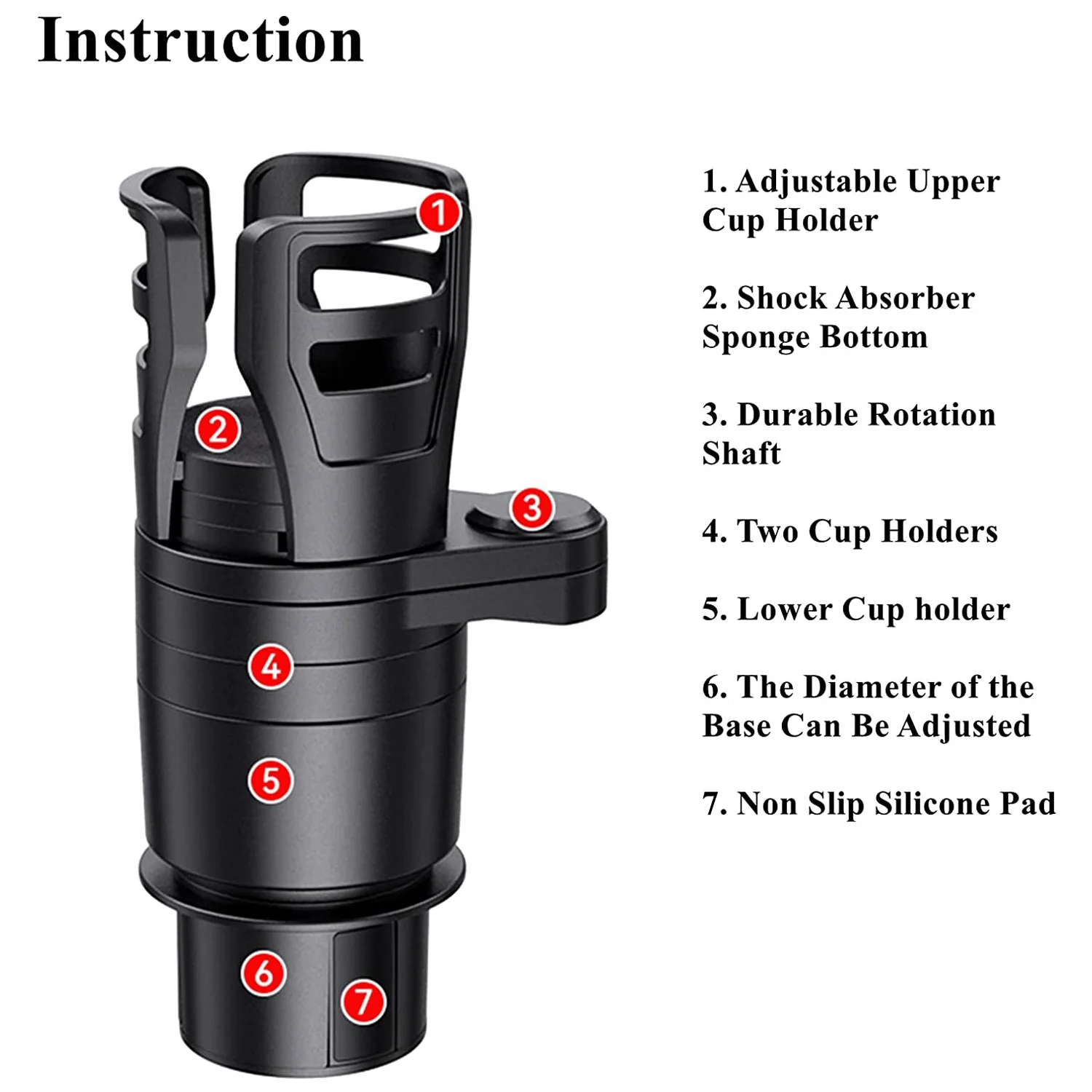 Instruction

1
2
3
4
5
6
7

1. Adjustable Upper Cup Holder

2. Shock Absorber Sponge Bottom

3. Durable Rotation Shaft

4. Two Cup Holders

5. Lower Cup holder

6. The Diameter of the Base Can Be Adjusted

7. Non Slip Silicone Pad