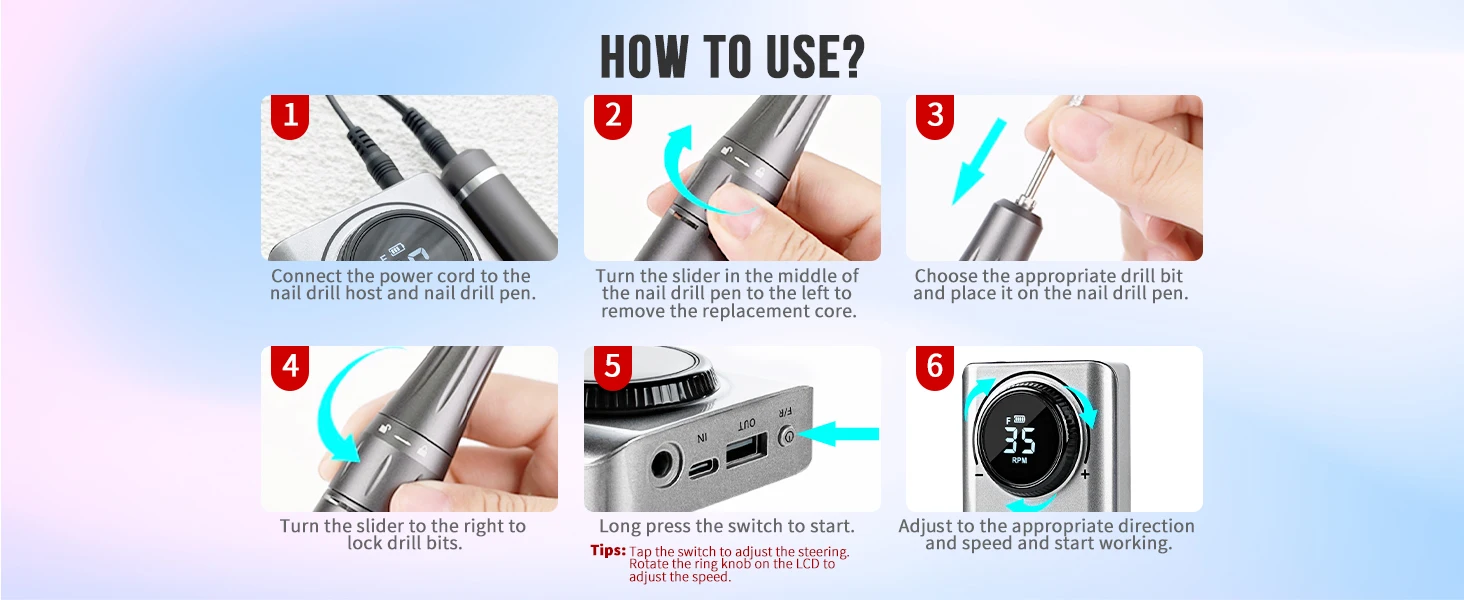 HOW TO USE?

1

Connect the power cord to the nail drill host and nail drill pen.

2

Turn the slider in the middle of the nail drill pen to the left to remove the replacement core.

3

Choose the appropriate drill bit and place it on the nail drill pen.

4

Turn the slider to the right to lock drill bits.

5

IN OUT F/R

Long press the switch to start.

Tips: Tap the switch to adjust the steering. Rotate the ring knob on the LCD to adjust the speed.

6

F 35 RPM
− +

Adjust to the appropriate direction and speed and start working.