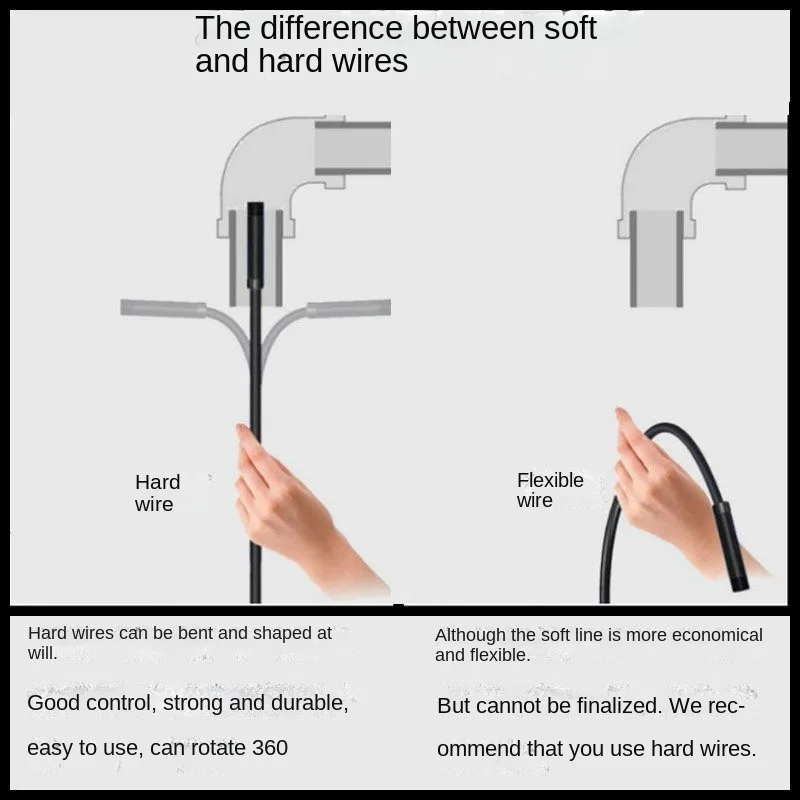 The difference between soft and hard wires

Hard wire

Flexible wire

Hard wires can be bent and shaped at will.

Good control, strong and durable, easy to use, can rotate 360

Although the soft line is more economical and flexible.

But cannot be finalized. We recommend that you use hard wires.