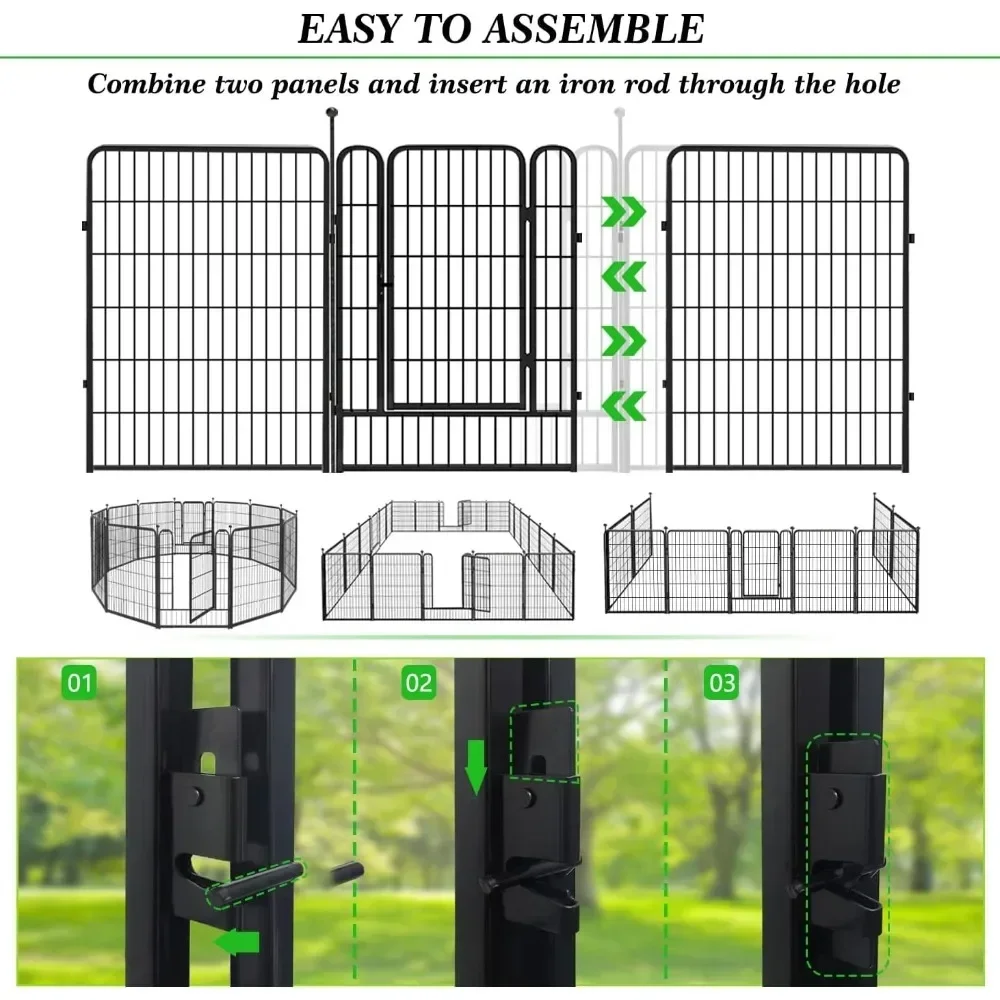 EASY TO ASSEMBLE

Combine two panels and insert an iron rod through the hole

01

02

03