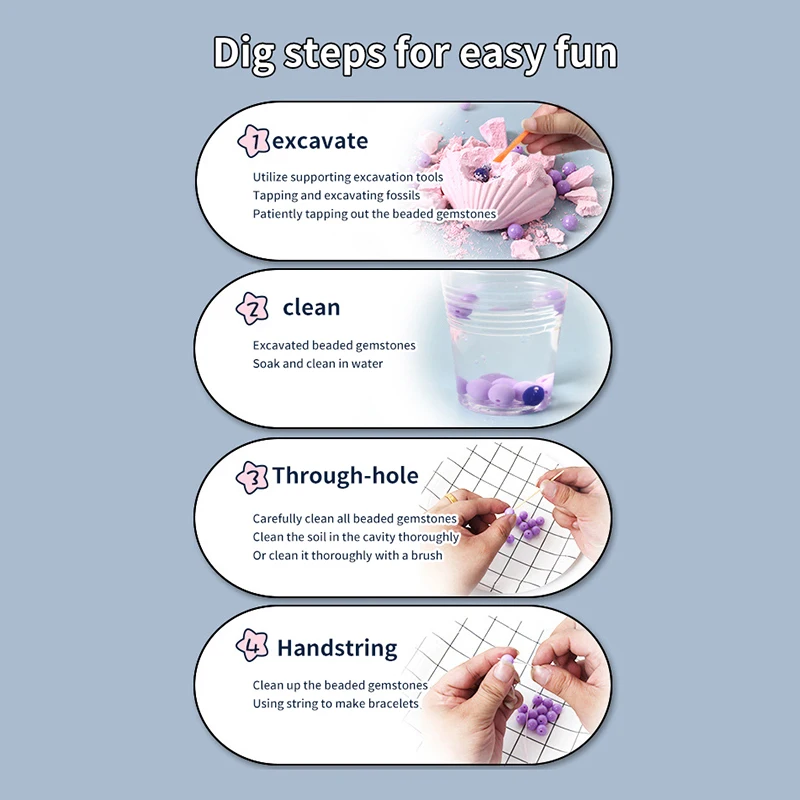 Dig steps for easy fun

1 excavate

Utilize supporting excavation tools
Tapping and excavating fossils
Patiently tapping out the beaded gemstones

2 clean

Excavated beaded gemstones
Soak and clean in water

3 Through-hole

Carefully clean all beaded gemstones
Clean the soil in the cavity thoroughly
Or clean it thoroughly with a brush

4 Handstring

Clean up the beaded gemstones
Using string to make bracelets