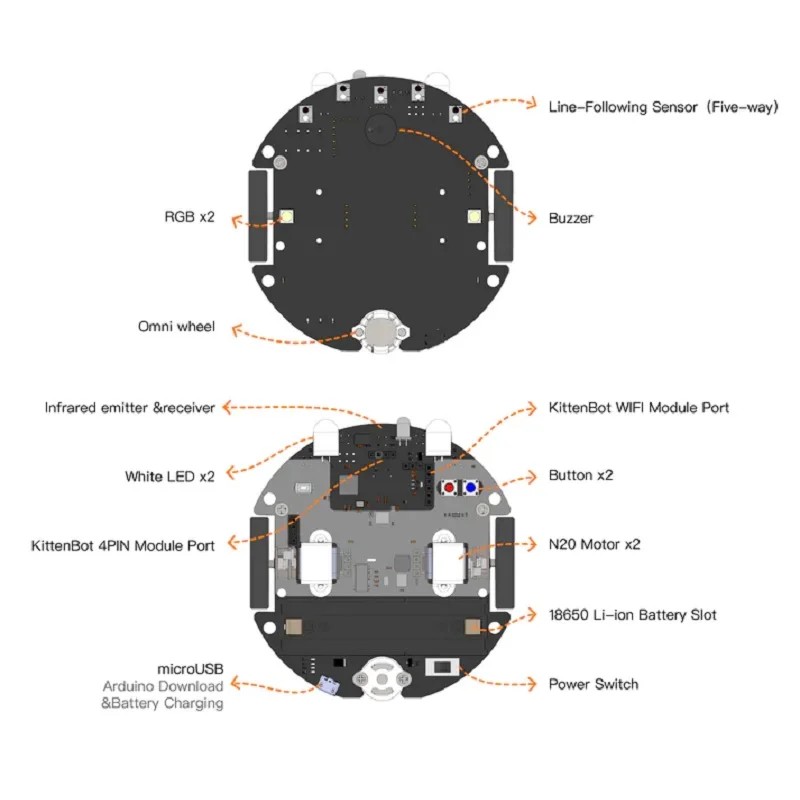 Line-Following Sensor (Five-way)

RGB x2

Buzzer

Omni wheel

Infrared emitter &receiver

KittenBot WIFI Module Port

White LED x2

Button x2

KittenBot 4PIN Module Port

N20 Motor x2

18650 Li-ion Battery Slot

microUSB
Arduino Download
&Battery Charging

Power Switch