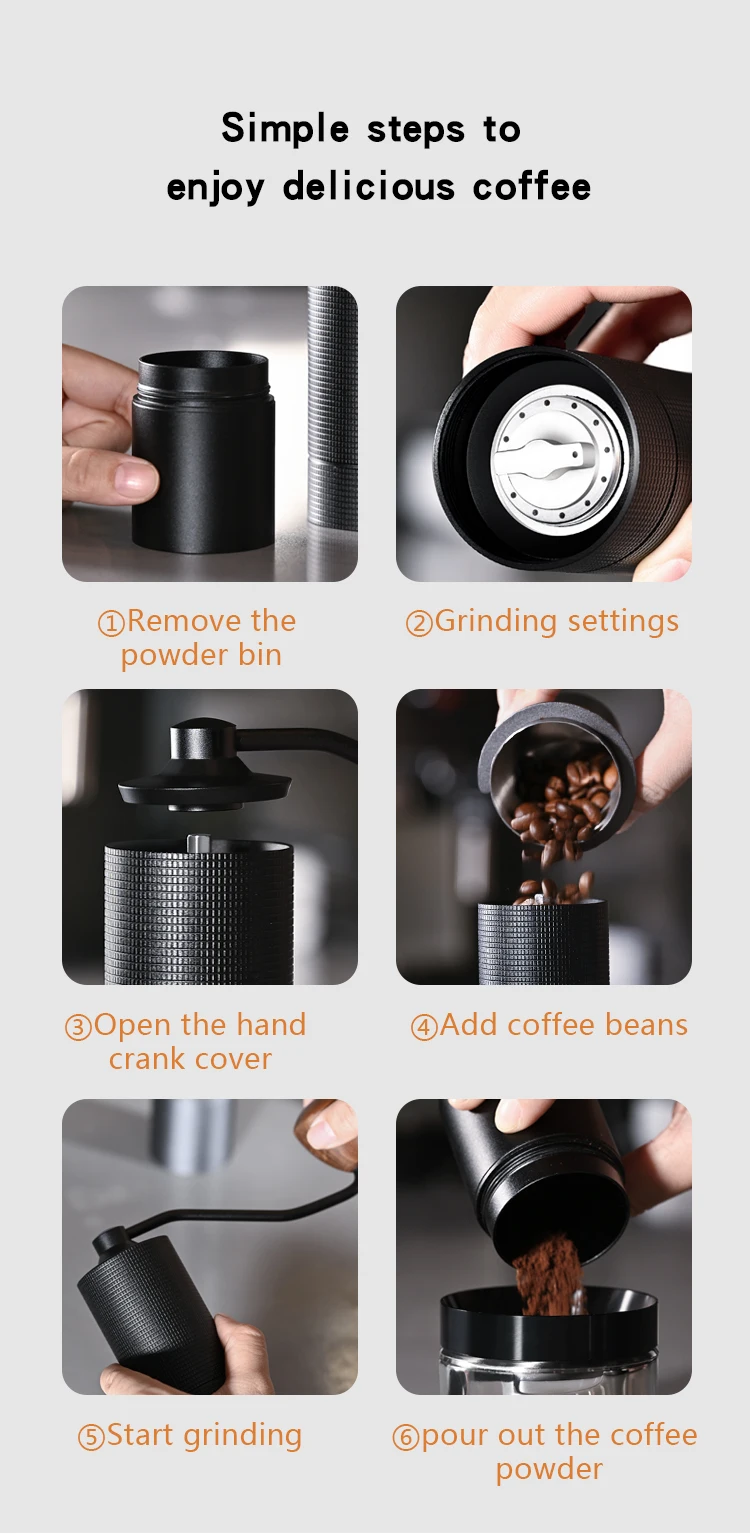 Simple steps to enjoy delicious coffee

①Remove the powder bin

②Grinding settings

③Open the hand crank cover

④Add coffee beans

⑤Start grinding

⑥pour out the coffee powder