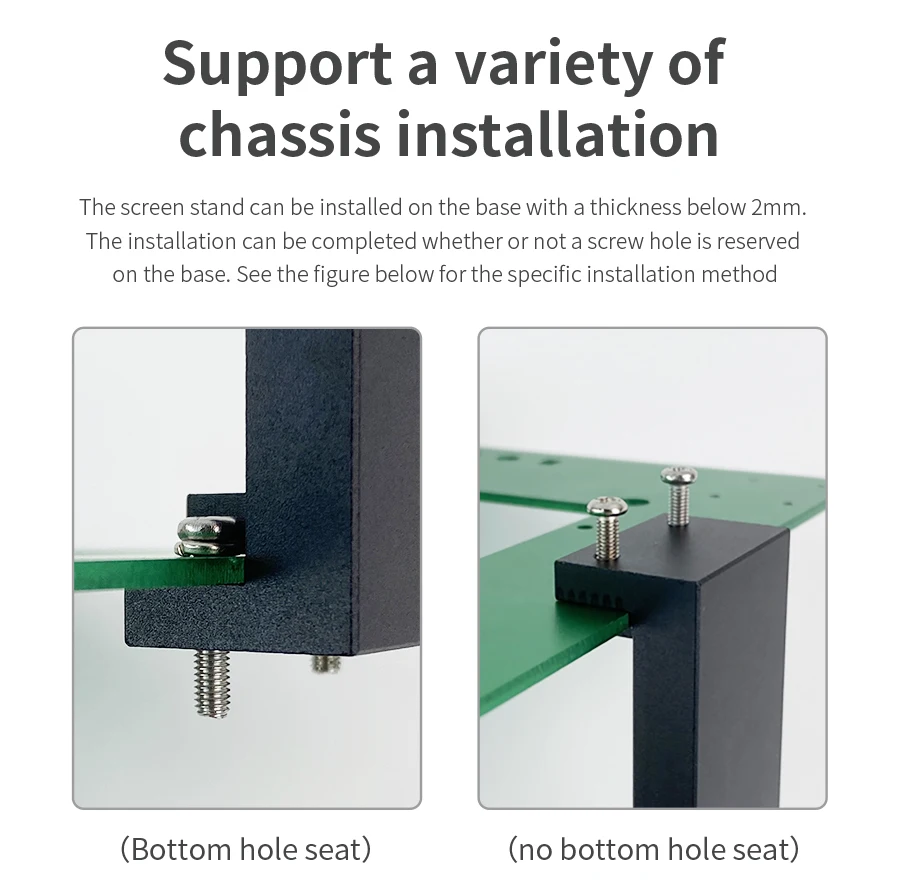 Support a variety of chassis installation

The screen stand can be installed on the base with a thickness below 2mm. The installation can be completed whether or not a screw hole is reserved on the base. See the figure below for the specific installation method

(Bottom hole seat)

(no bottom hole seat)