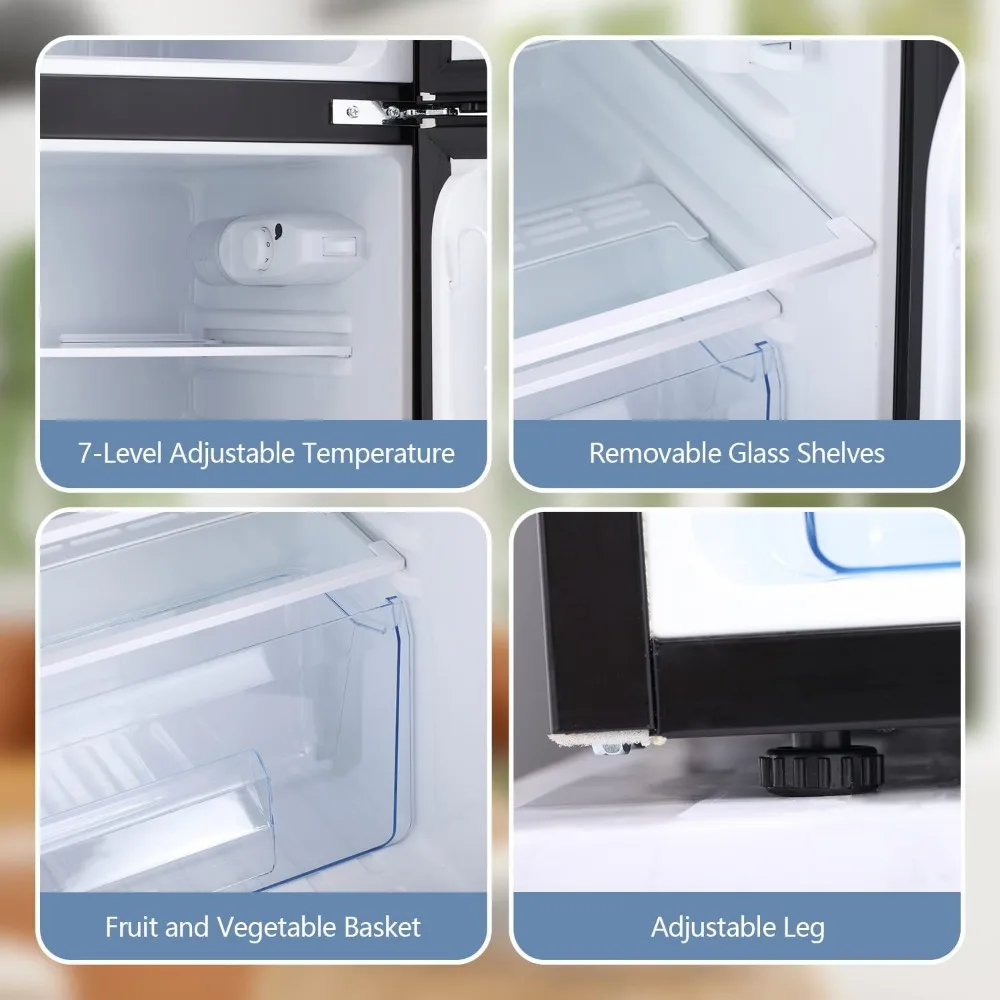 7-Level Adjustable Temperature

Removable Glass Shelves

Fruit and Vegetable Basket

Adjustable Leg