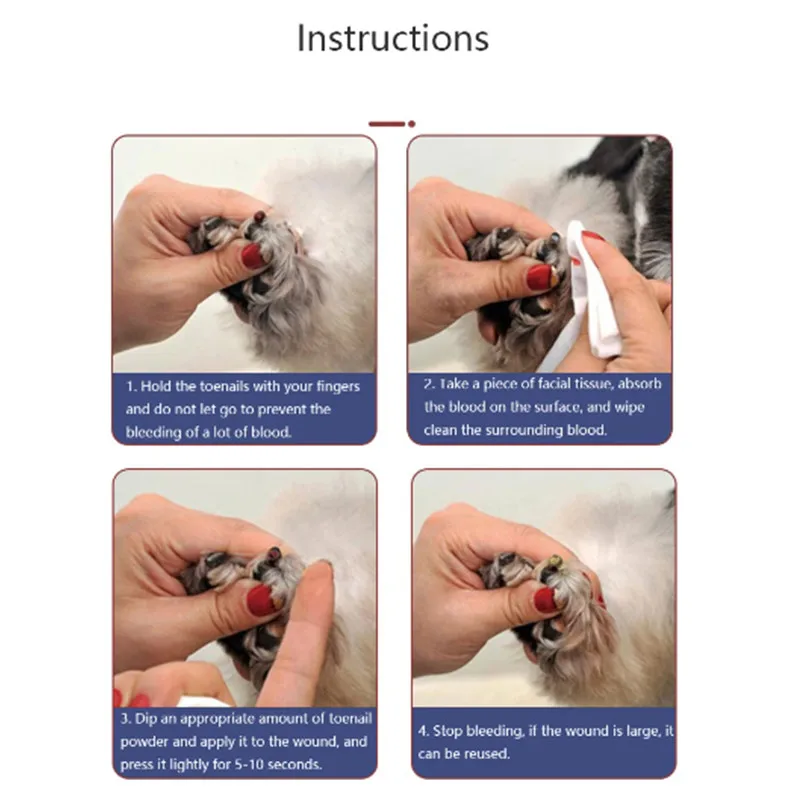 Instructions

1. Hold the toenails with your fingers and do not let go to prevent the bleeding of a lot of blood.

2. Take a piece of facial tissue, absorb the blood on the surface, and wipe clean the surrounding blood.

3. Dip an appropriate amount of toenail powder and apply it to the wound, and press it lightly for 5-10 seconds.

4. Stop bleeding, if the wound is large, it can be reused.