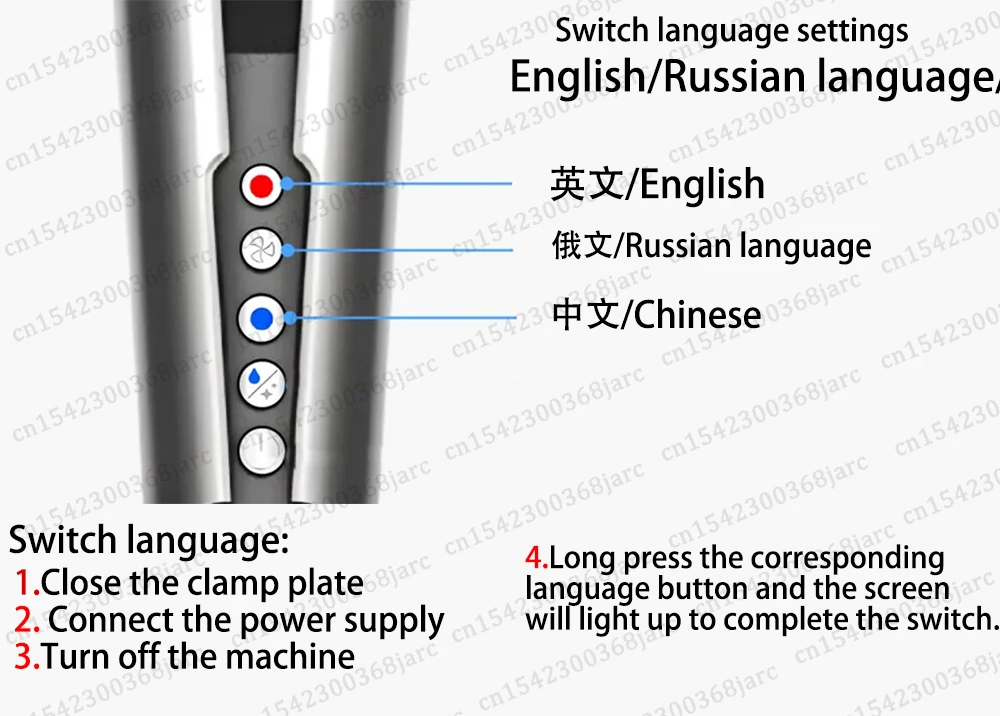 Switch language settings
English/Russian language/

英文/English
俄文/Russian language
中文/Chinese

Switch language:
1.Close the clamp plate
2. Connect the power supply
3.Turn off the machine

4.Long press the corresponding language button and the screen will light up to complete the switch.

cn1542300368jarc