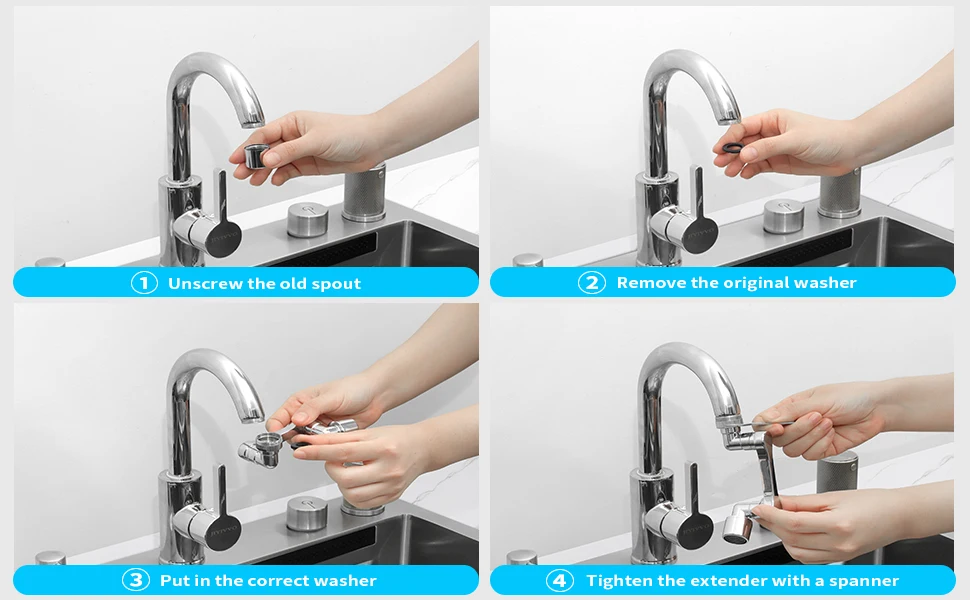 ① Unscrew the old spout

② Remove the original washer

③ Put in the correct washer

④ Tighten the extender with a spanner