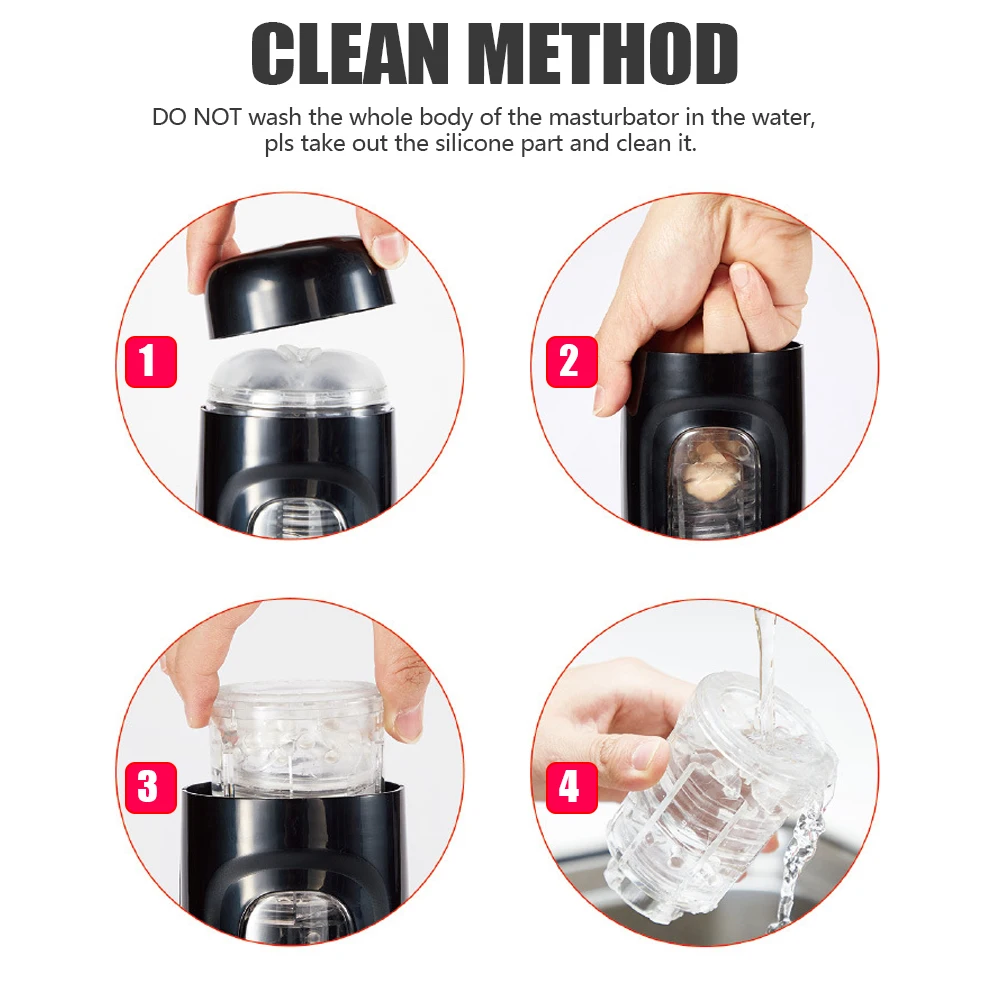 CLEAN METHOD

DO NOT wash the whole body of the masturbator in the water, pls take out the silicone part and clean it.

1

2

3

4