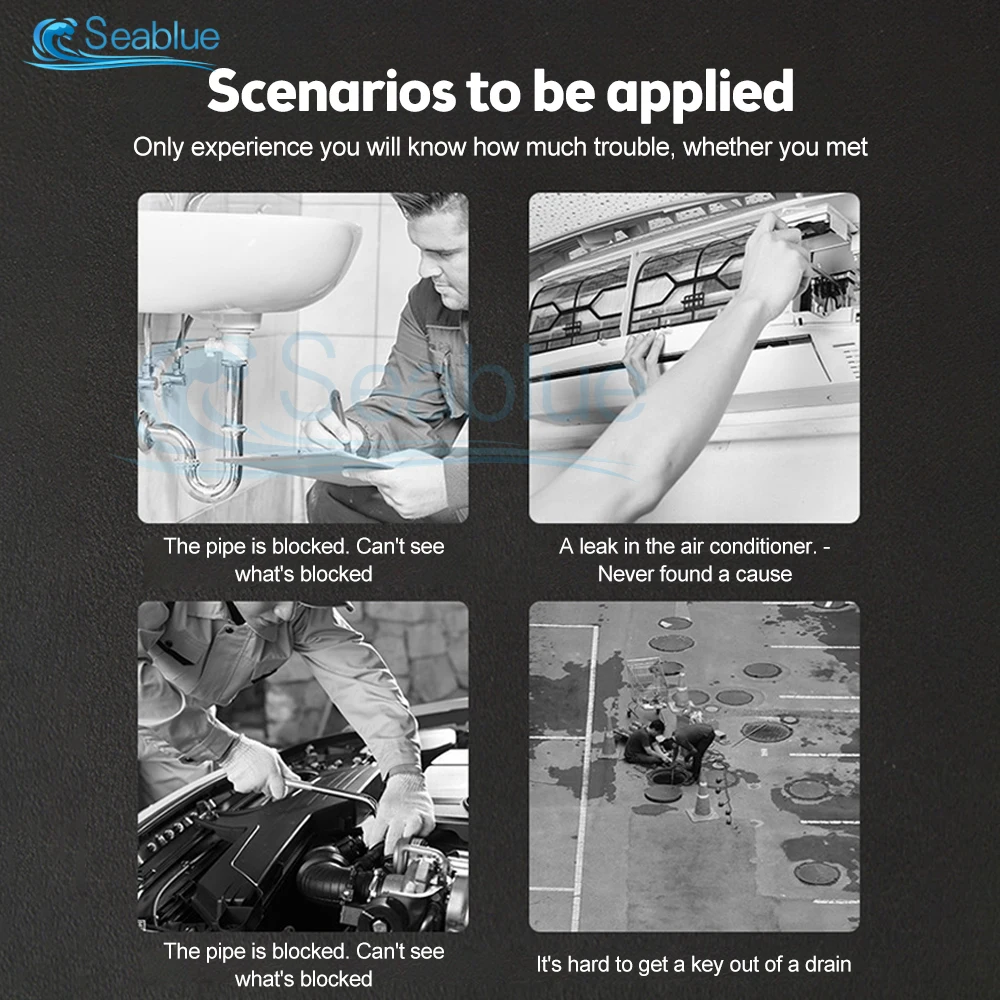 Seablue

Scenarios to be applied

Only experience you will know how much trouble, whether you met

Seablue

The pipe is blocked. Can't see what's blocked

A leak in the air conditioner. - Never found a cause

The pipe is blocked. Can't see what's blocked

It's hard to get a key out of a drain