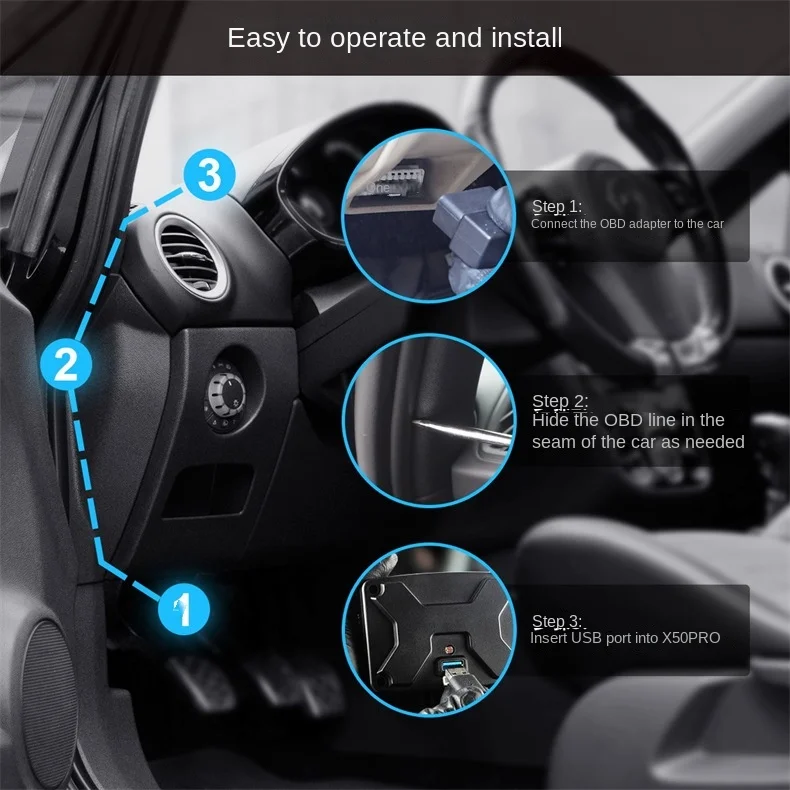 Easy to operate and install

3

2

1

Step 1:
Connect the OBD adapter to the car

Step 2:
Hide the OBD line in the seam of the car as needed

Step 3:
Insert USB port into X50PRO