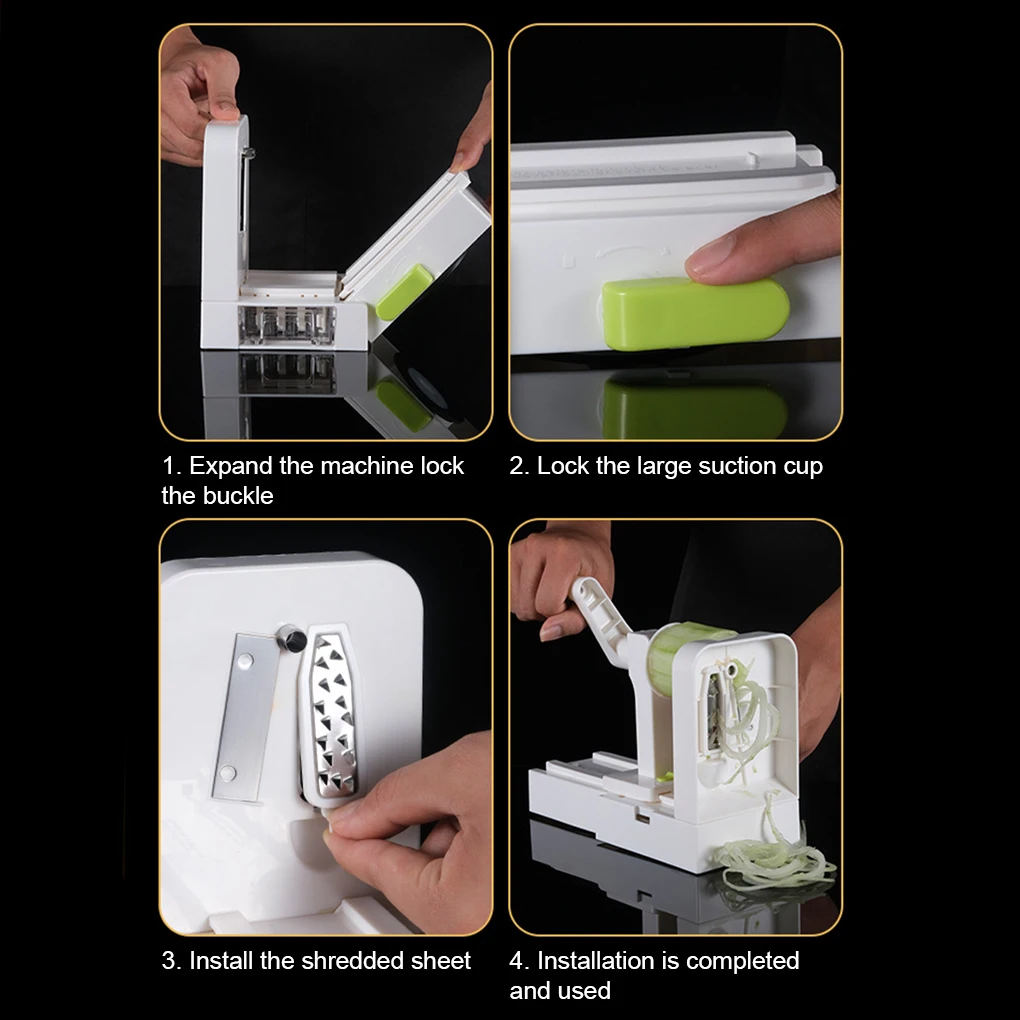 1. Expand the machine lock the buckle

2. Lock the large suction cup

3. Install the shredded sheet

4. Installation is completed and used