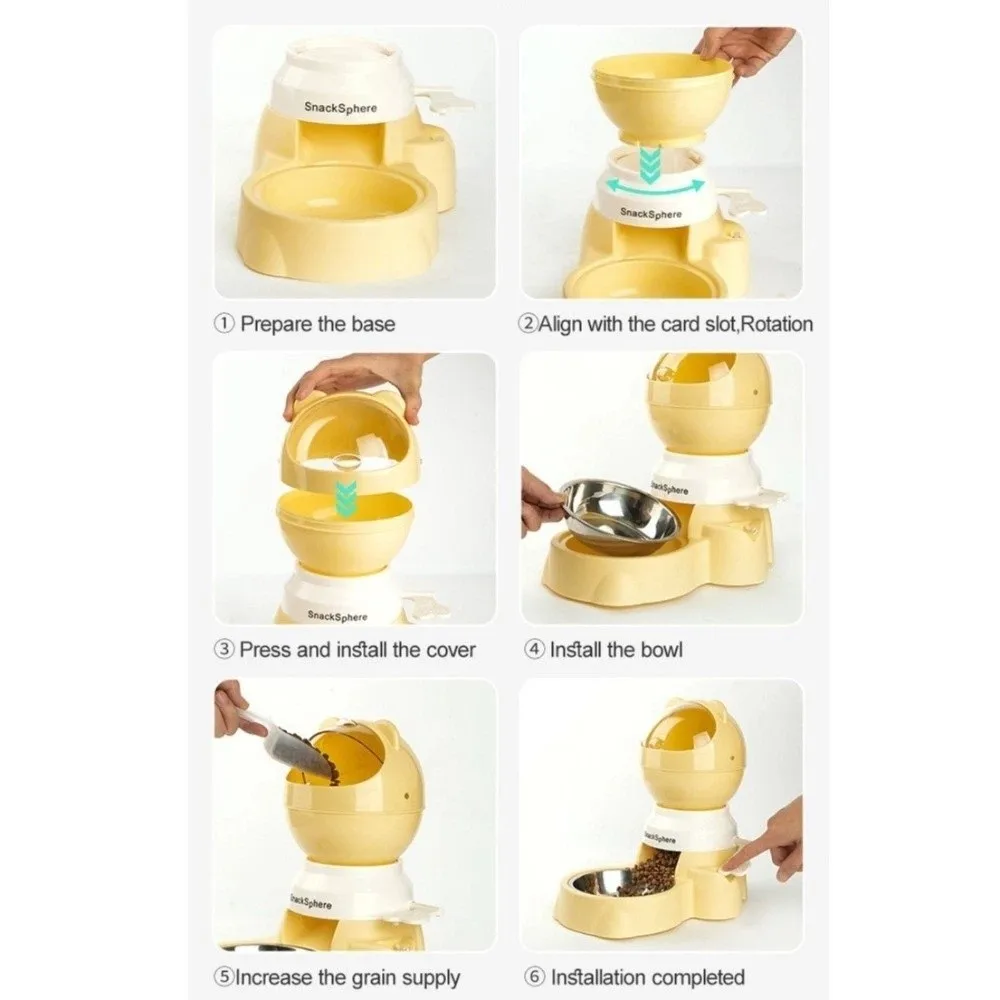 SnackSphere

① Prepare the base

SnackSphere

②Align with the card slot,Rotation

SnackSphere

③ Press and install the cover

SnackSphere

④ Install the bowl

SnackSphere

⑤Increase the grain supply

SnackSphere

⑥ Installation completed