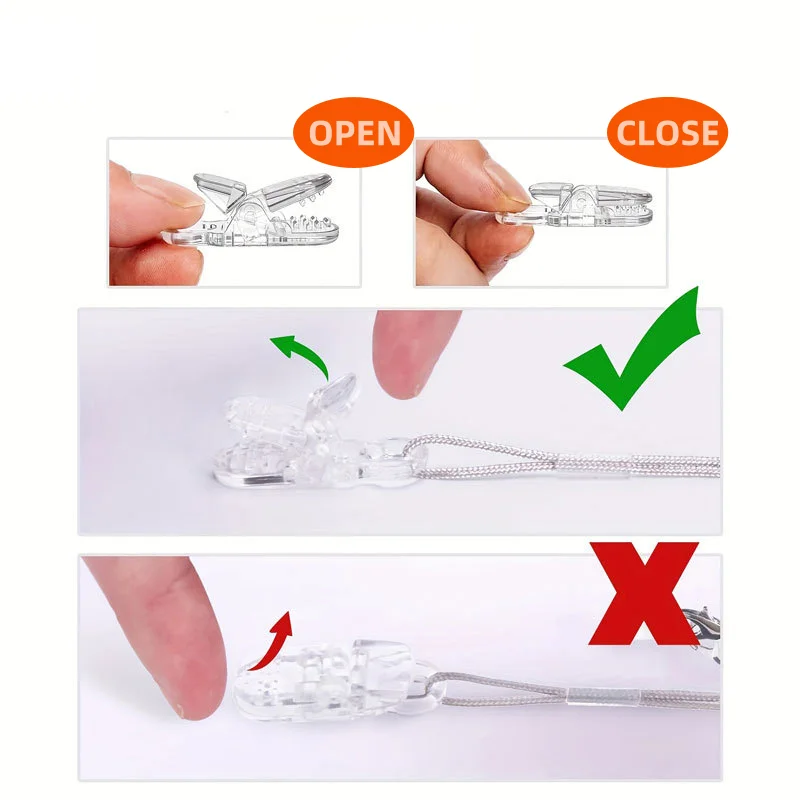 OPEN

CLOSE