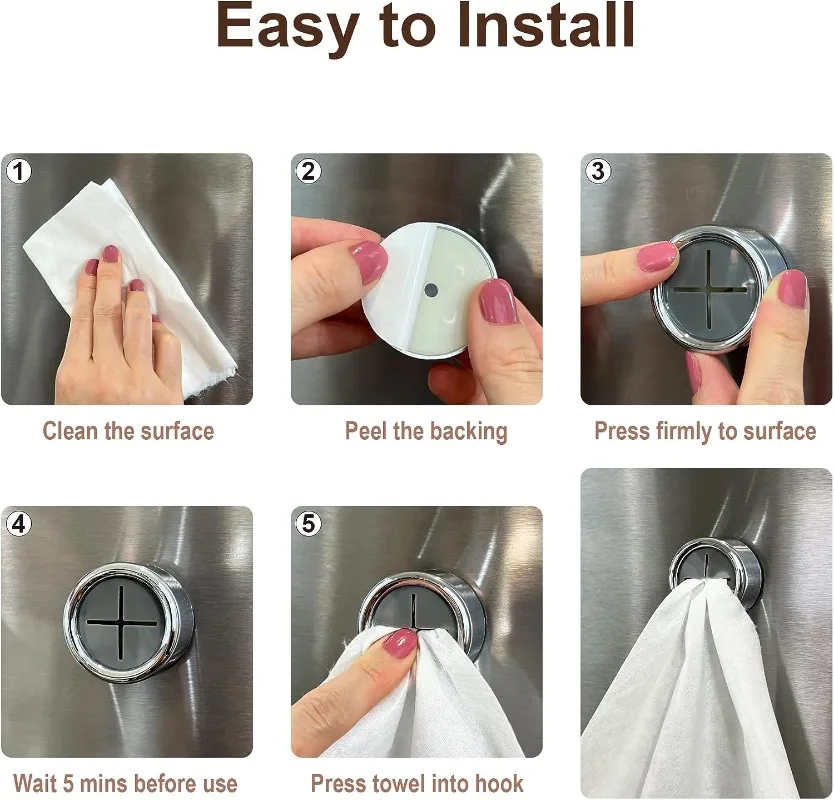 Easy to Install

1
Clean the surface

2
Peel the backing

3
Press firmly to surface

4
Wait 5 mins before use

5
Press towel into hook