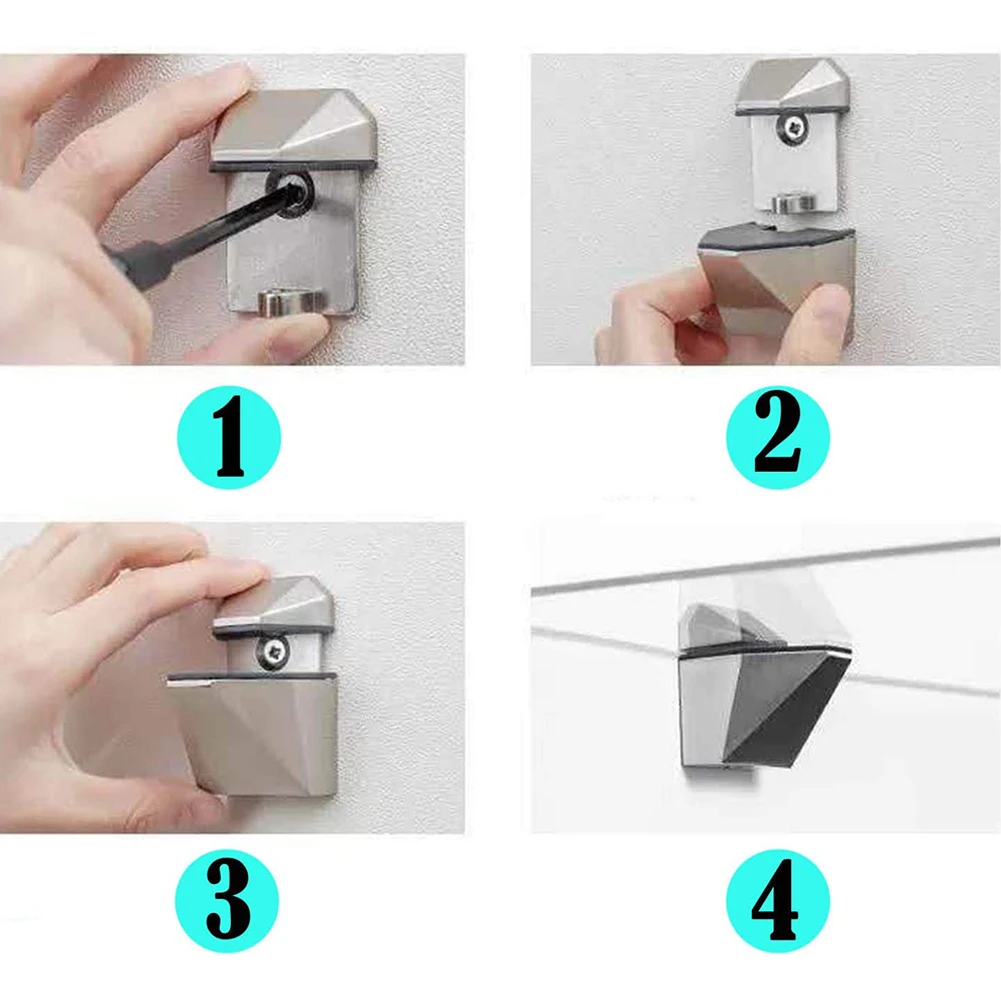 1

2

3

4