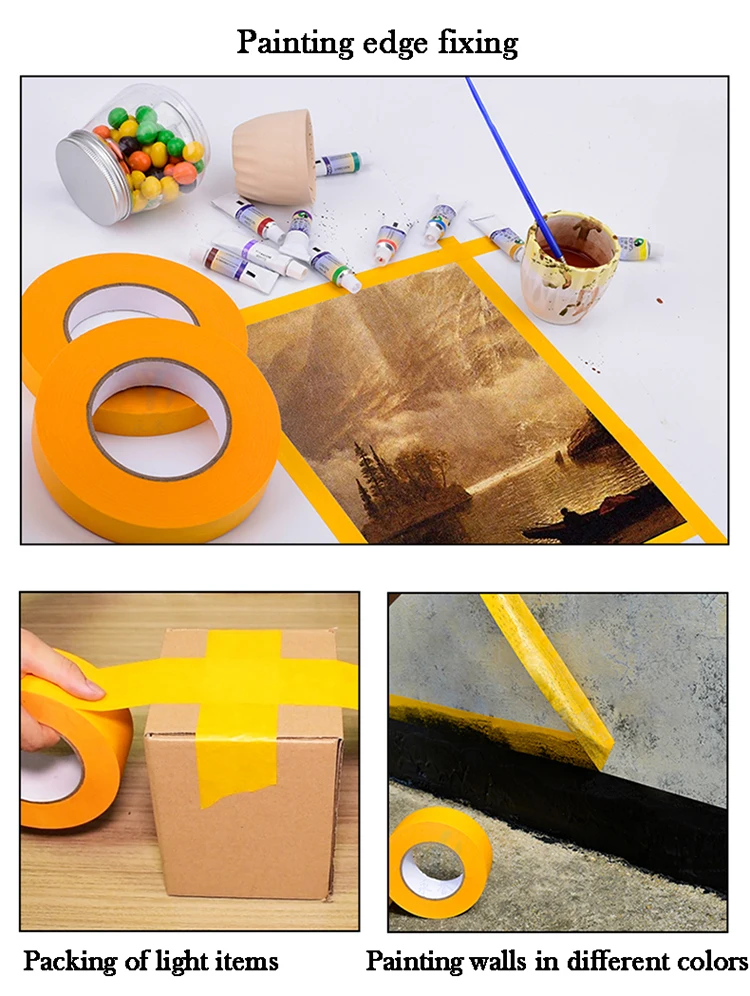 Painting edge fixing

Packing of light items

Painting walls in different colors