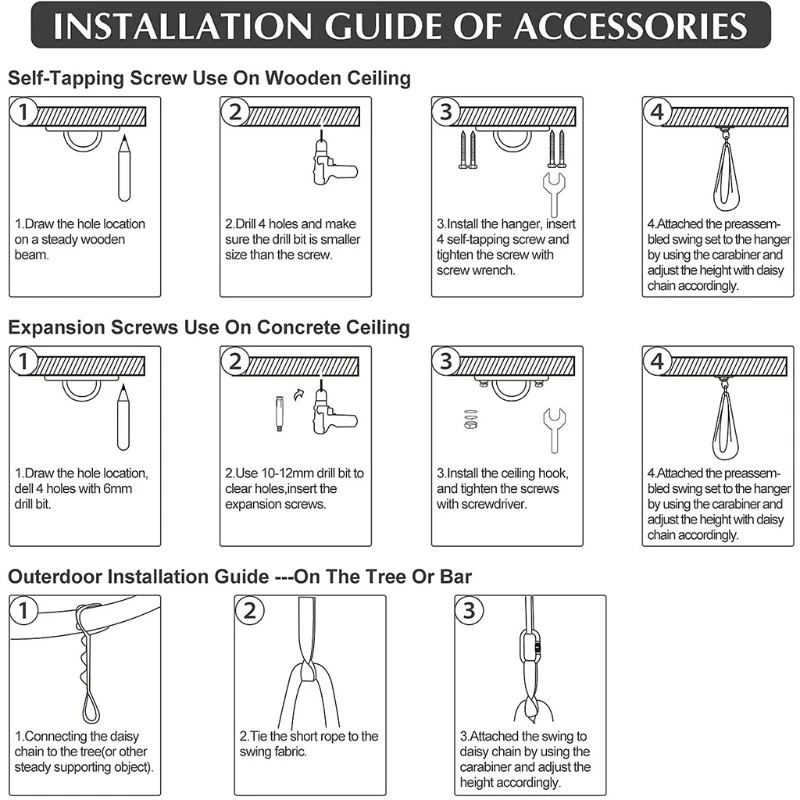 INSTALLATION GUIDE OF ACCESSORIES

Self-Tapping Screw Use On Wooden Ceiling

1

1.Draw the hole location on a steady wooden beam.

2

2.Drill 4 holes and make sure the drill bit is smaller size than the screw.

3

3.Install the hanger, insert 4 self-tapping screw and tighten the screw with screw wrench.

4

4.Attached the preassembled swing set to the hanger by using the carabiner and adjust the height with daisy chain accordingly.

Expansion Screws Use On Concrete Ceiling

1

1.Draw the hole location, dell 4 holes with 6mm drill bit.

2

2.Use 10-12mm drill bit to clear holes,insert the expansion screws.

3

3.Install the ceiling hook, and tighten the screws with screwdriver.

4

4.Attached the preassembled swing set to the hanger by using the carabiner and adjust the height with daisy chain accordingly.

Outerdoor Installation Guide ---On The Tree Or Bar

1

1.Connecting the daisy chain to the tree(or other steady supporting object).

2

2.Tie the short rope to the swing fabric.

3

3.Attached the swing to daisy chain by using the carabiner and adjust the height accordingly.