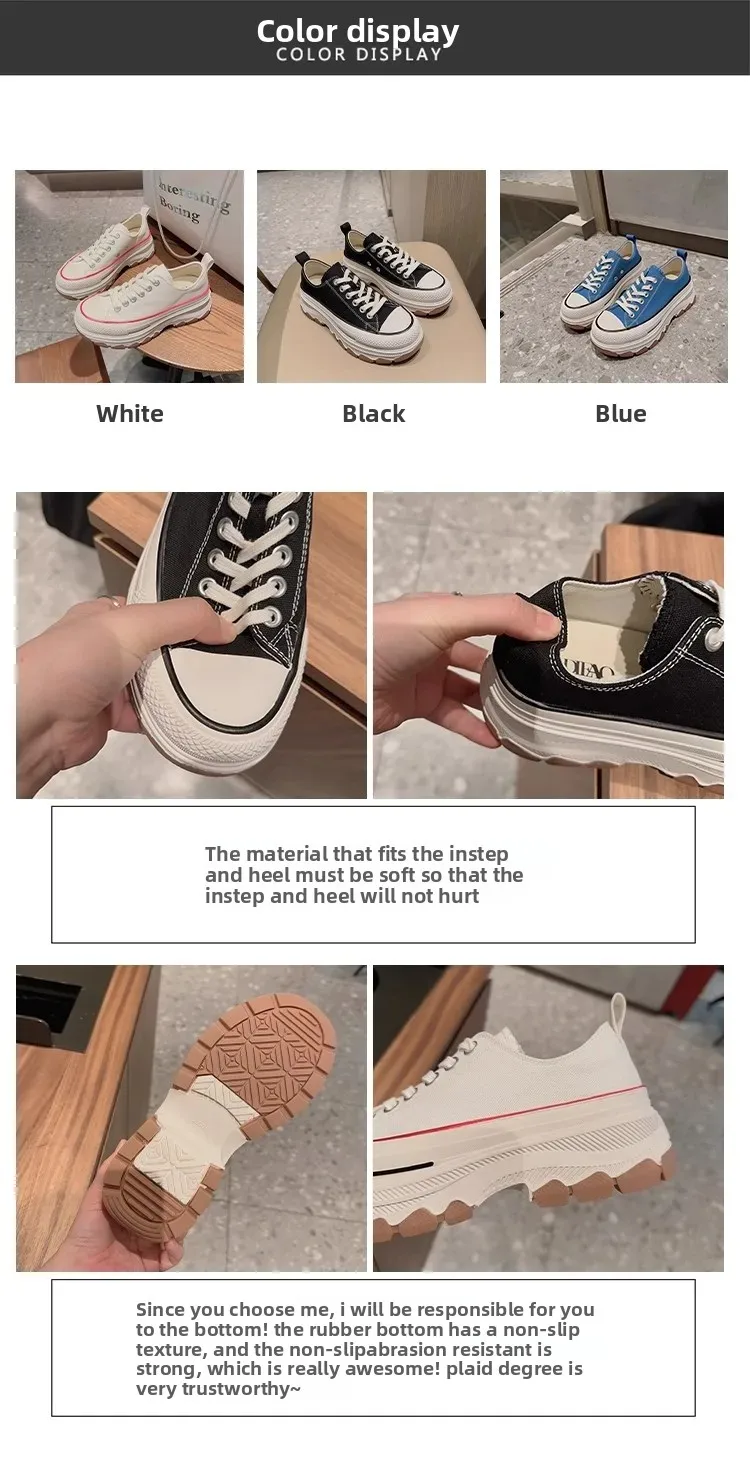 Color display
COLOR DISPLAY

Interesting
Boring

White

Black

Blue

The material that fits the instep and heel must be soft so that the instep and heel will not hurt

Since you choose me, i will be responsible for you to the bottom! the rubber bottom has a non-slip texture, and the non-slipabrasion resistant is strong, which is really awesome! plaid degree is very trustworthy~