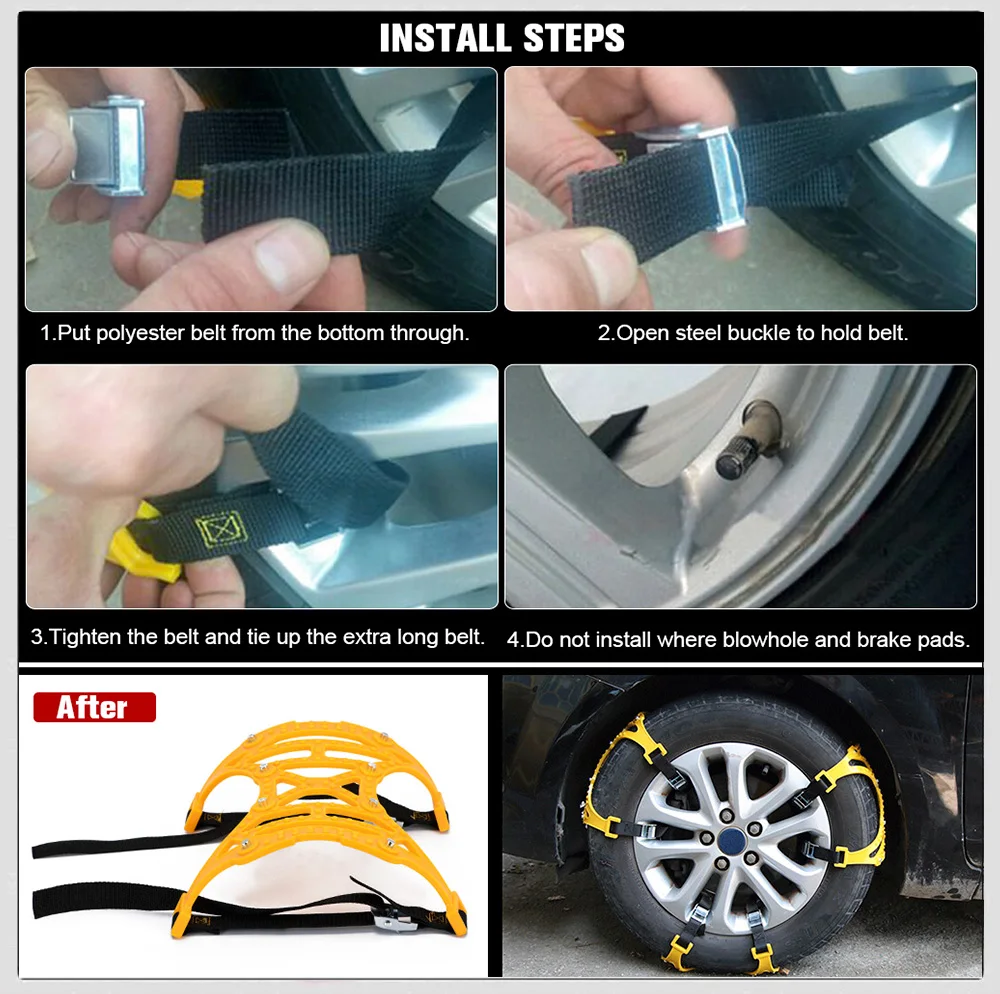 INSTALL STEPS

1.Put polyester belt from the bottom through.

2.Open steel buckle to hold belt.

3.Tighten the belt and tie up the extra long belt.

4.Do not install where blowhole and brake pads.

After