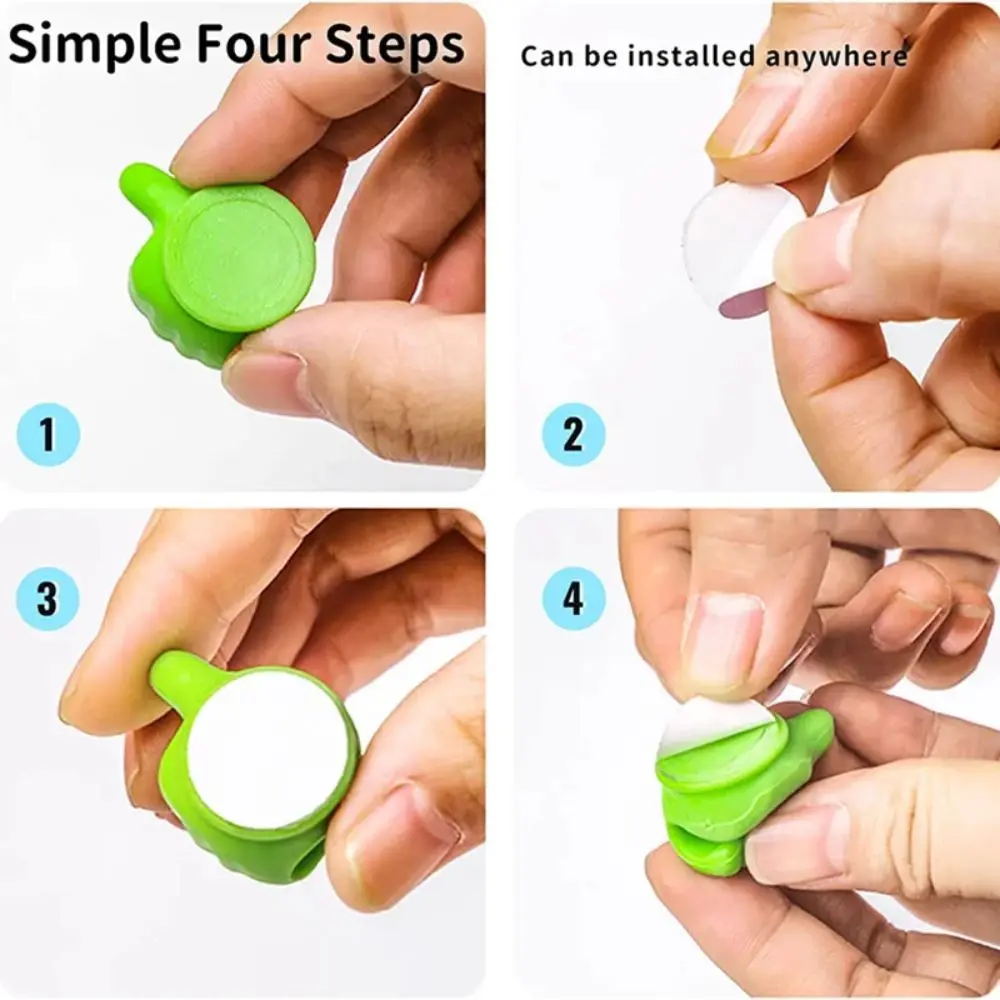 Simple Four Steps

Can be installed anywhere

1

2

3

4