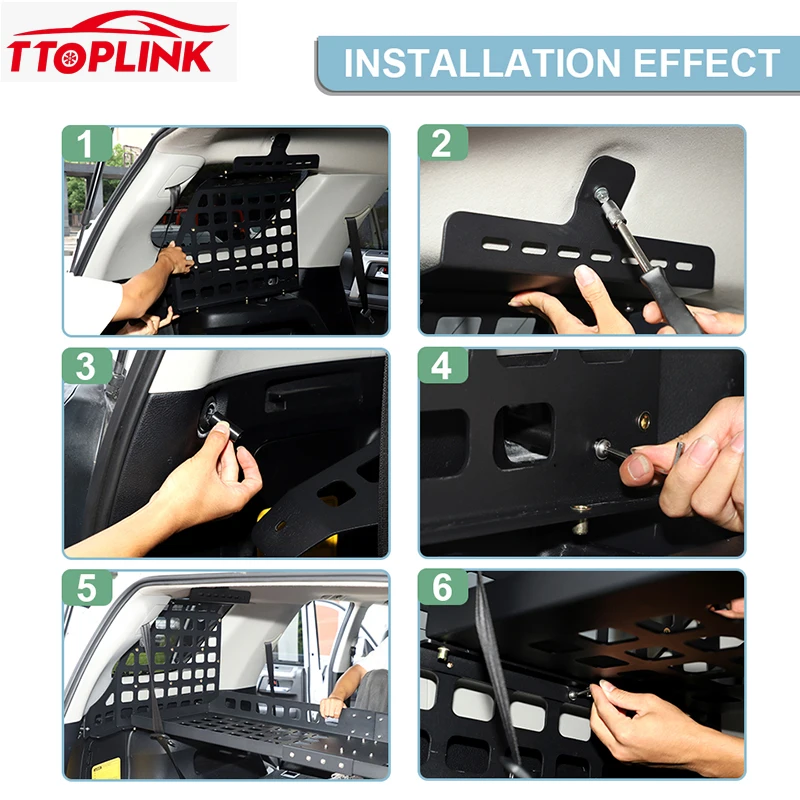 TTOPLINK

INSTALLATION EFFECT

1

2

3

4

5

6