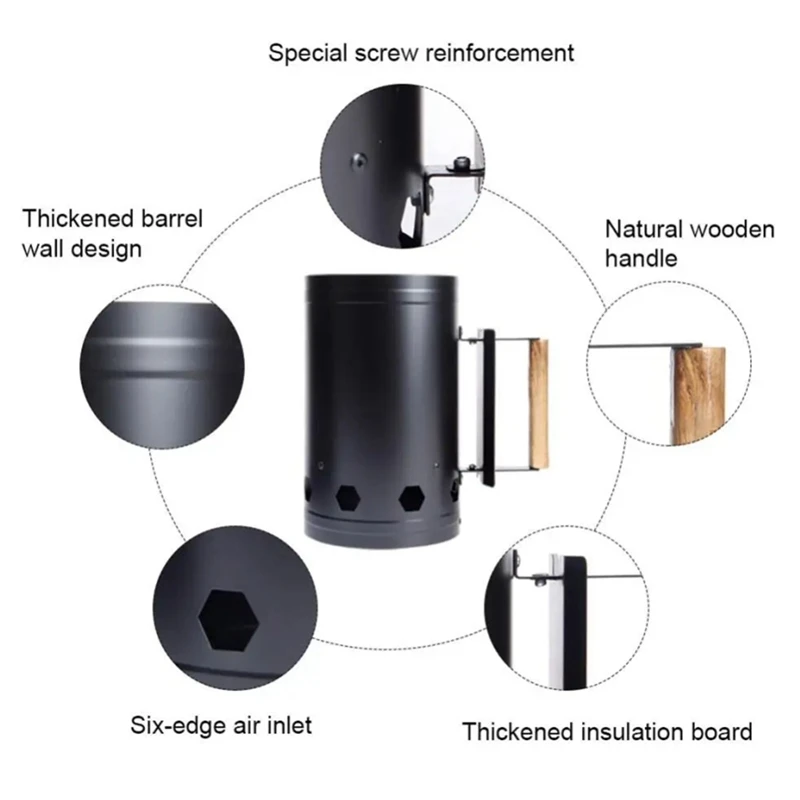 Special screw reinforcement

Thickened barrel wall design

Natural wooden handle

Six-edge air inlet

Thickened insulation board