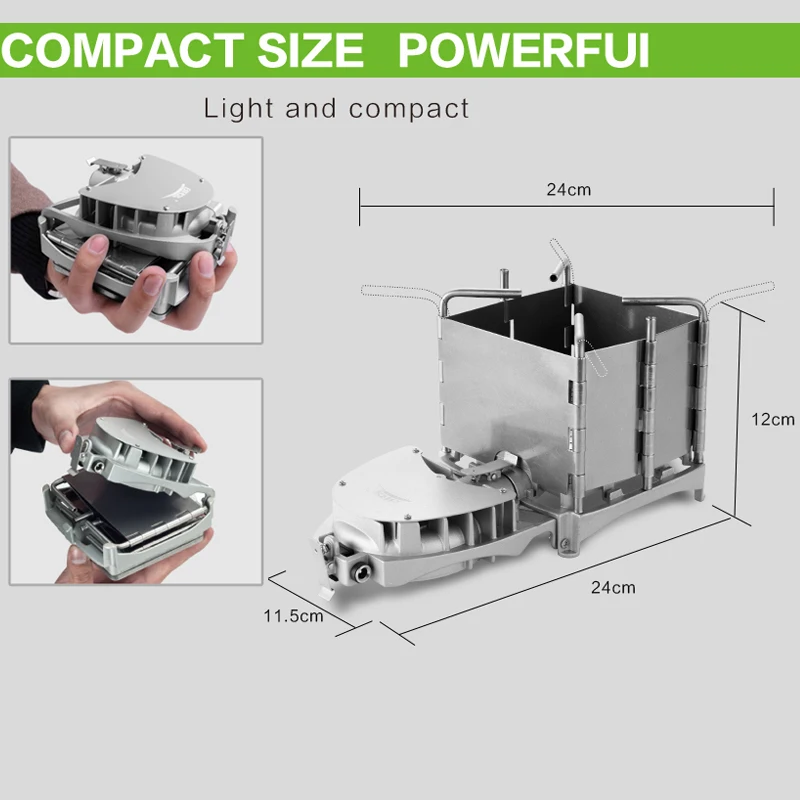 COMPACT SIZE POWERFUI

Light and compact

24cm

12cm

24cm

11.5cm