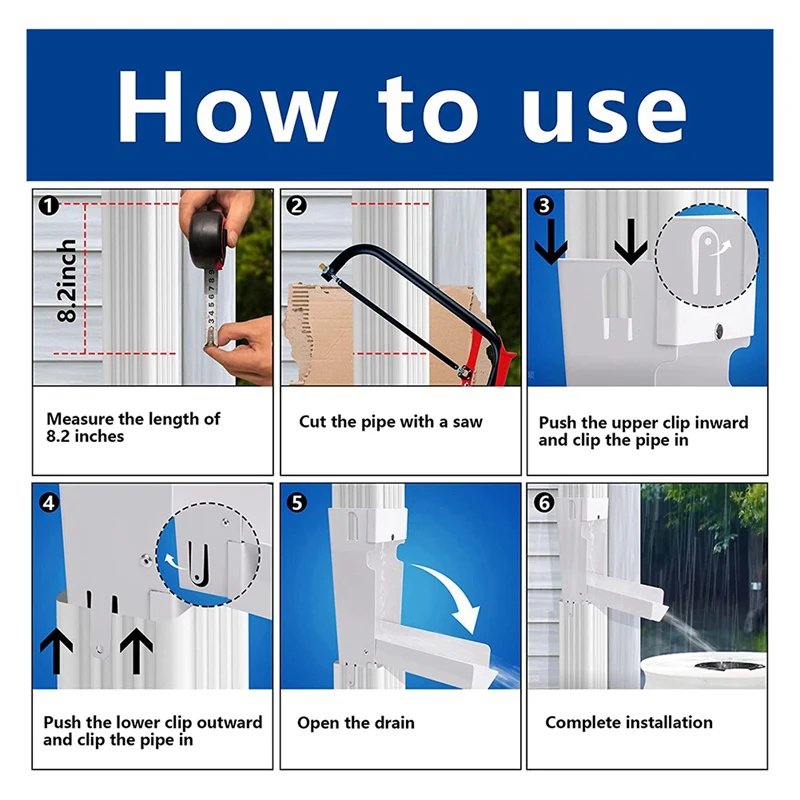 How to use

1
8.2inch
3 4 5 6 7 8 9

Measure the length of 8.2 inches

2

Cut the pipe with a saw

3

Push the upper clip inward and clip the pipe in

4

Push the lower clip outward and clip the pipe in

5

Open the drain

6

Complete installation