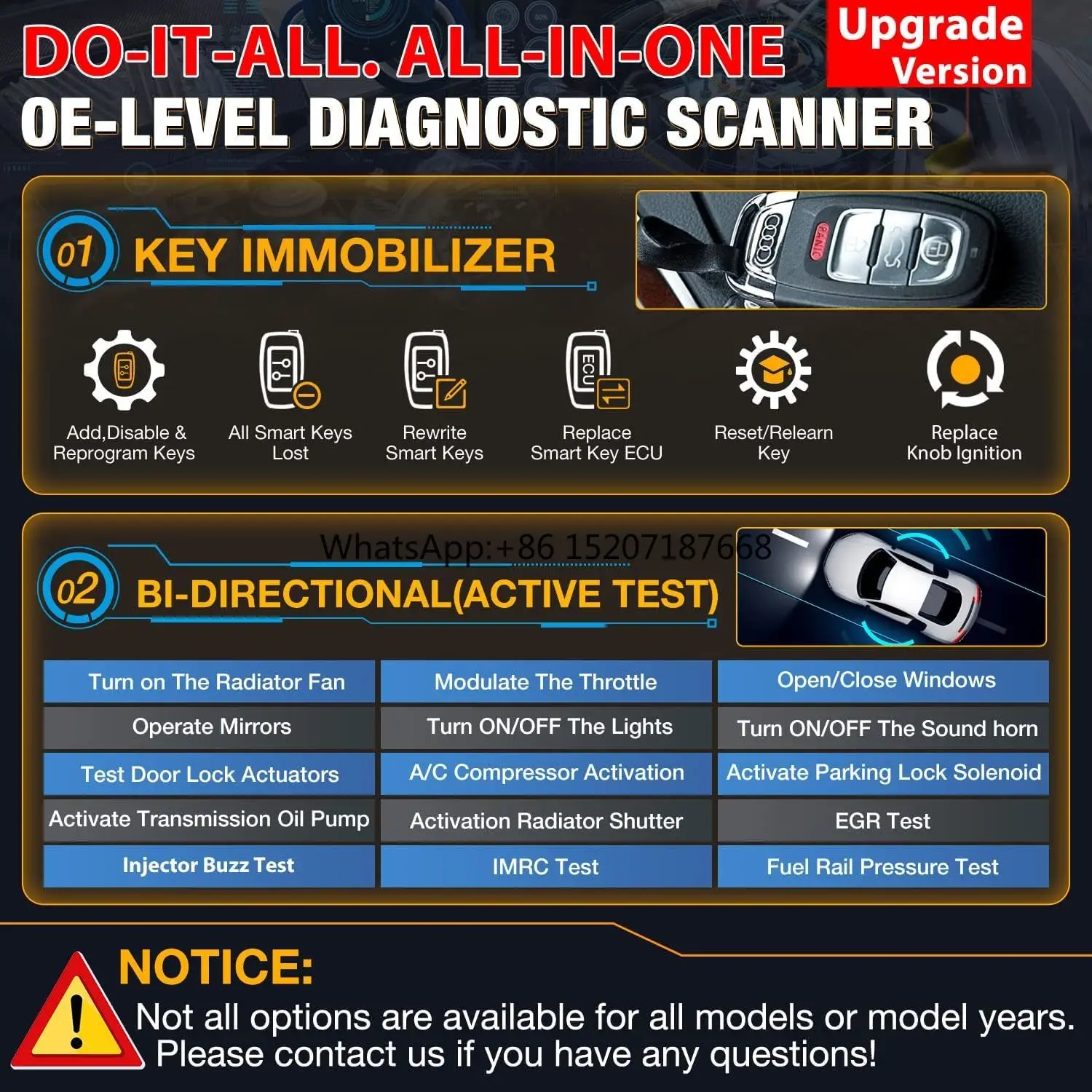 DO-IT-ALL. ALL-IN-ONE

Upgrade Version

OE-LEVEL DIAGNOSTIC SCANNER

01 KEY IMMOBILIZER

PANIC

Add,Disable & Reprogram Keys

All Smart Keys Lost

Rewrite Smart Keys

ECU

Replace Smart Key ECU

Reset/Relearn Key

Replace Knob Ignition

WhatsApp:+86 15207187668

02 BI-DIRECTIONAL(ACTIVE TEST)

| Turn on The Radiator Fan | Modulate The Throttle | Open/Close Windows |
|---|---|---|
| Operate Mirrors | Turn ON/OFF The Lights | Turn ON/OFF The Sound horn |
| Test Door Lock Actuators | A/C Compressor Activation | Activate Parking Lock Solenoid |
| Activate Transmission Oil Pump | Activation Radiator Shutter | EGR Test |
| Injector Buzz Test | IMRC Test | Fuel Rail Pressure Test |

NOTICE:
Not all options are available for all models or model years. Please contact us if you have any questions!