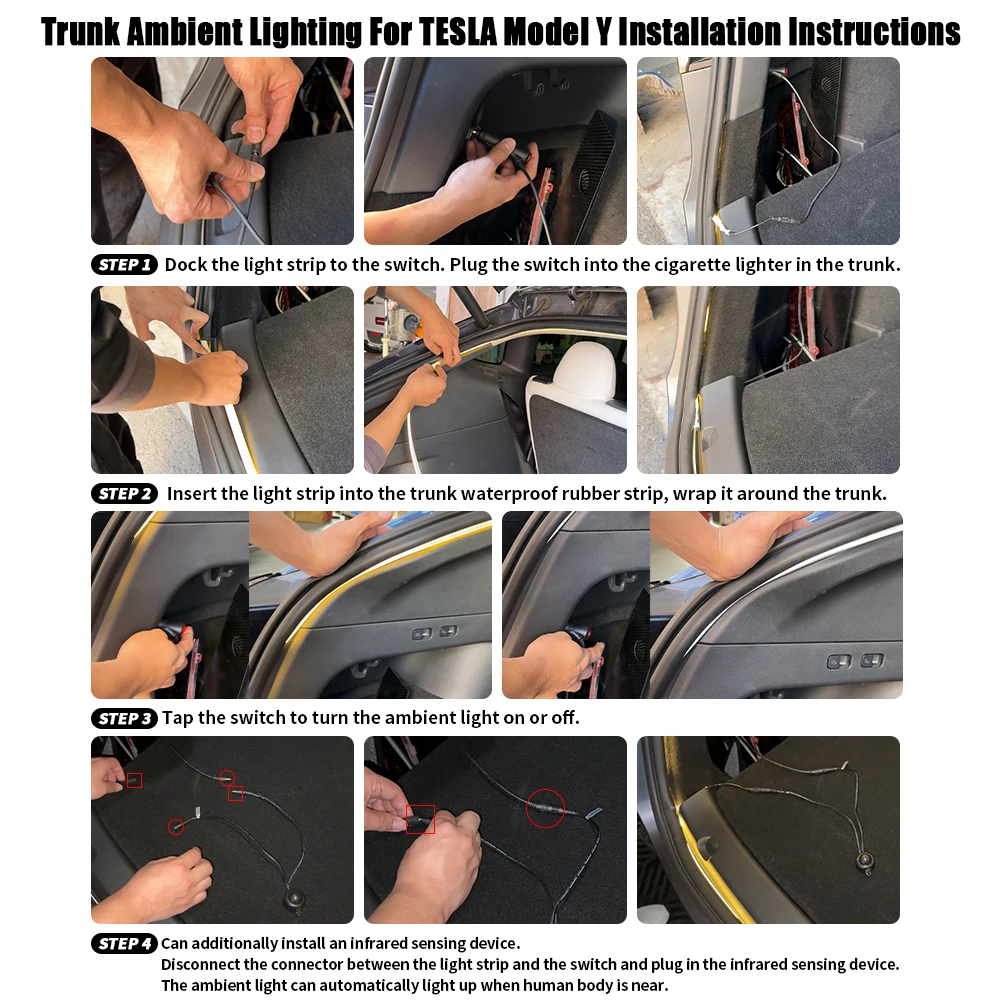 Trunk Ambient Lighting For TESLA Model Y Installation Instructions

STEP 1 Dock the light strip to the switch. Plug the switch into the cigarette lighter in the trunk.

STEP 2 Insert the light strip into the trunk waterproof rubber strip, wrap it around the trunk.

STEP 3 Tap the switch to turn the ambient light on or off.

STEP 4 Can additionally install an infrared sensing device.
Disconnect the connector between the light strip and the switch and plug in the infrared sensing device.
The ambient light can automatically light up when human body is near.