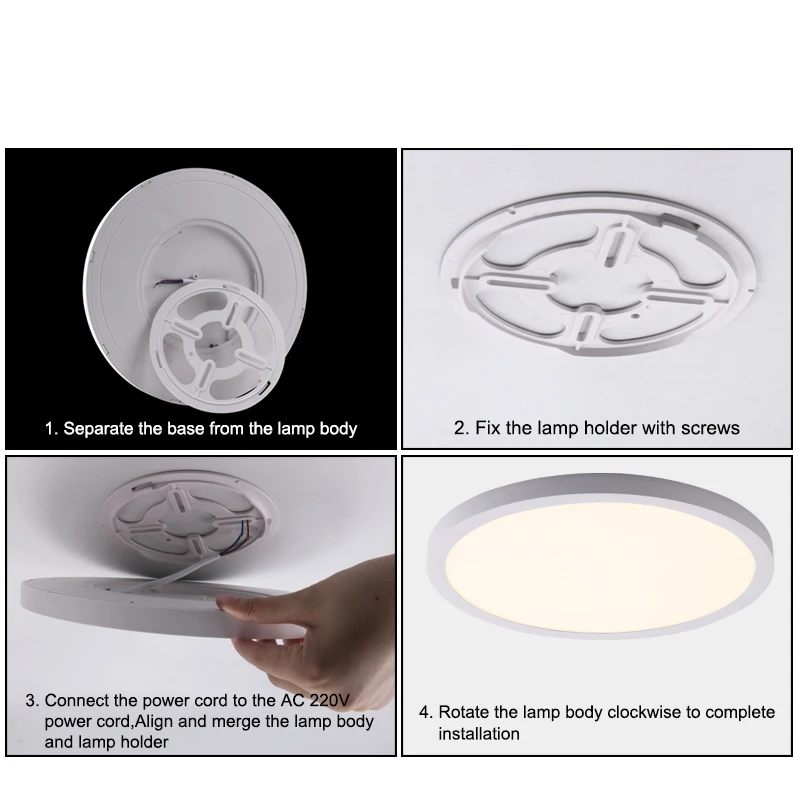 1. Separate the base from the lamp body

2. Fix the lamp holder with screws

3. Connect the power cord to the AC 220V power cord,Align and merge the lamp body and lamp holder

4. Rotate the lamp body clockwise to complete installation