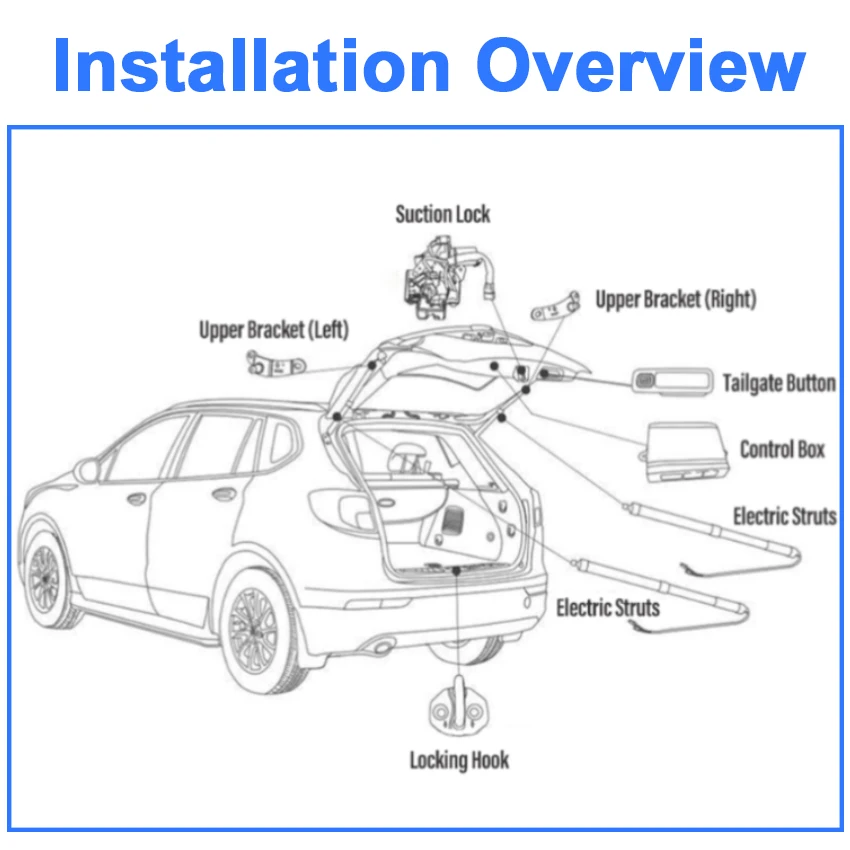 Installation Overview

Suction Lock

Upper Bracket (Right)

Upper Bracket (Left)

Tailgate Button

Control Box

Electric Struts

Electric Struts

Locking Hook