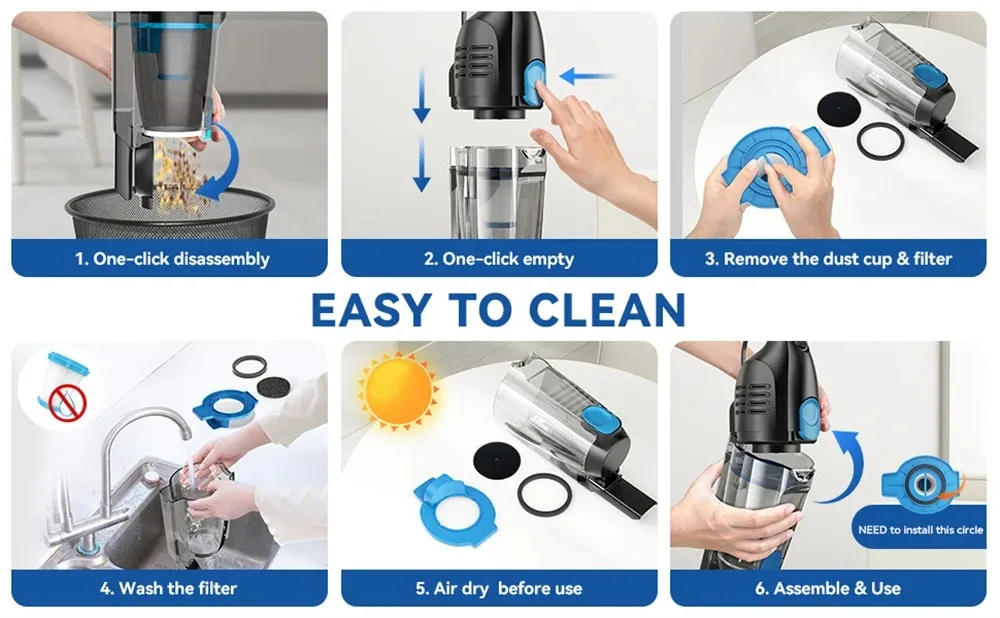 1. One-click disassembly

2. One-click empty

3. Remove the dust cup & filter

EASY TO CLEAN

4. Wash the filter

5. Air dry before use

NEED to install this circle

6. Assemble & Use