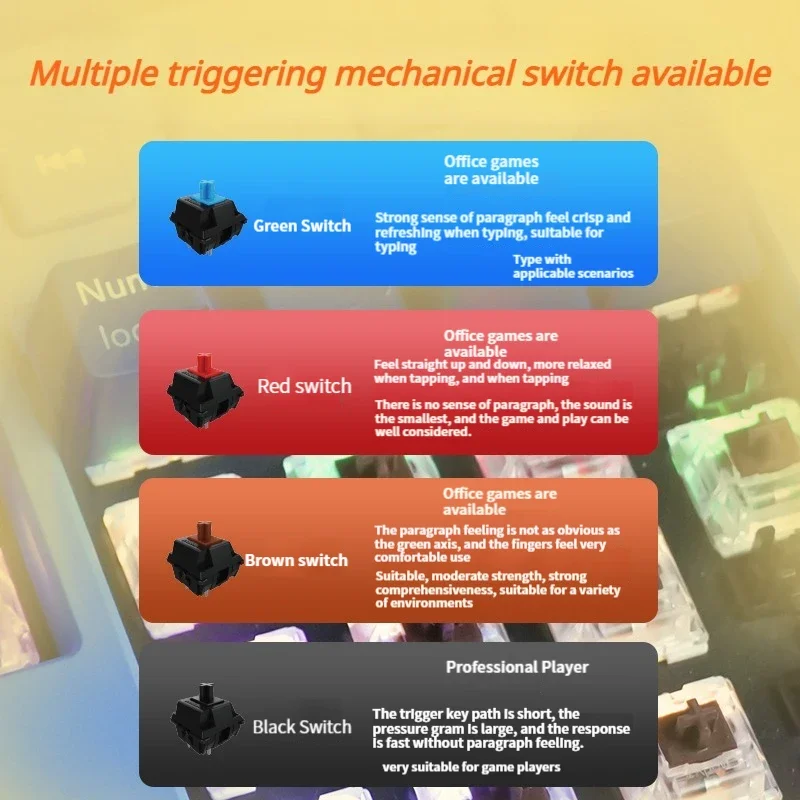 Multiple triggering mechanical switch available

Green Switch

Office games are available

Strong sense of paragraph feel crisp and refreshing when typing, suitable for typing

Type with applicable scenarios

Red switch

Office games are available

Feel straight up and down, more relaxed when tapping, and when tapping

There is no sense of paragraph, the sound is the smallest, and the game and play can be well considered.

Brown switch

Office games are available

The paragraph feeling is not as obvious as the green axis, and the fingers feel very comfortable use

Suitable, moderate strength, strong comprehensiveness, suitable for a variety of environments

Black Switch

Professional Player

The trigger key path is short, the pressure gram is large, and the response is fast without paragraph feeling.

very suitable for game players