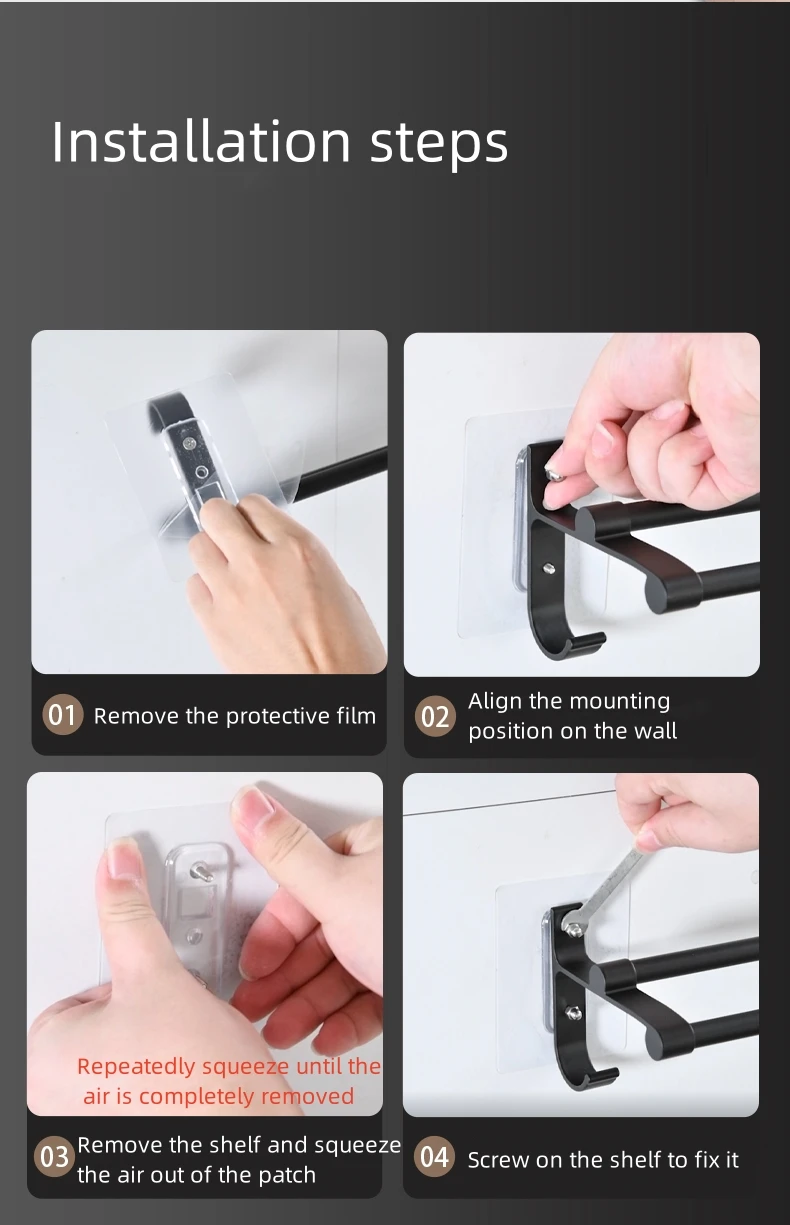 Installation steps

01 Remove the protective film

02 Align the mounting position on the wall

Repeatedly squeeze until the air is completely removed

03 Remove the shelf and squeeze the air out of the patch

04 Screw on the shelf to fix it