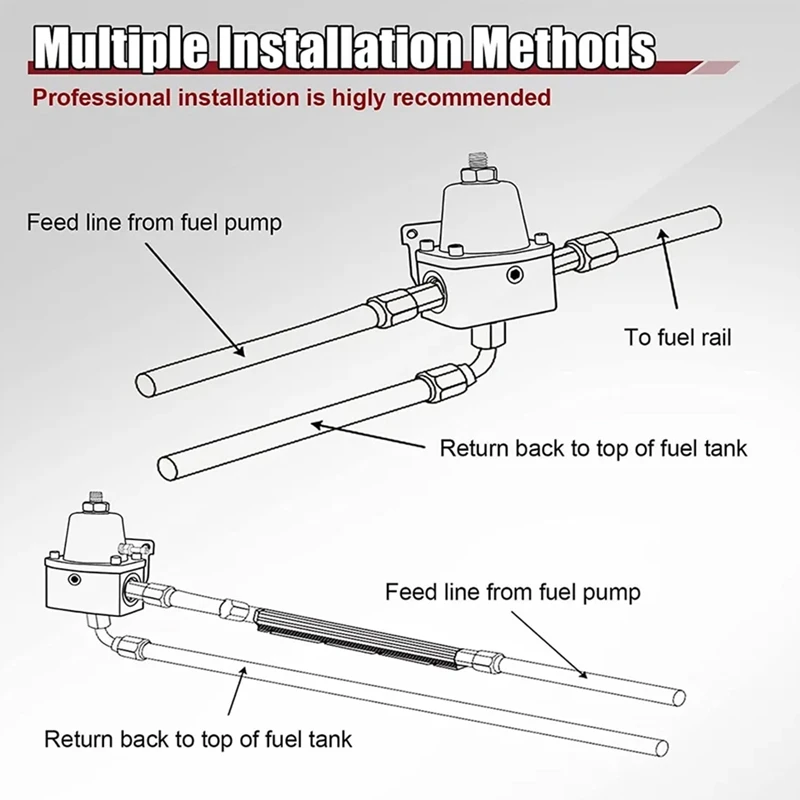 Multiple Installation Methods

Professional installation is higly recommended

Feed line from fuel pump

To fuel rail

Return back to top of fuel tank

Feed line from fuel pump

Return back to top of fuel tank