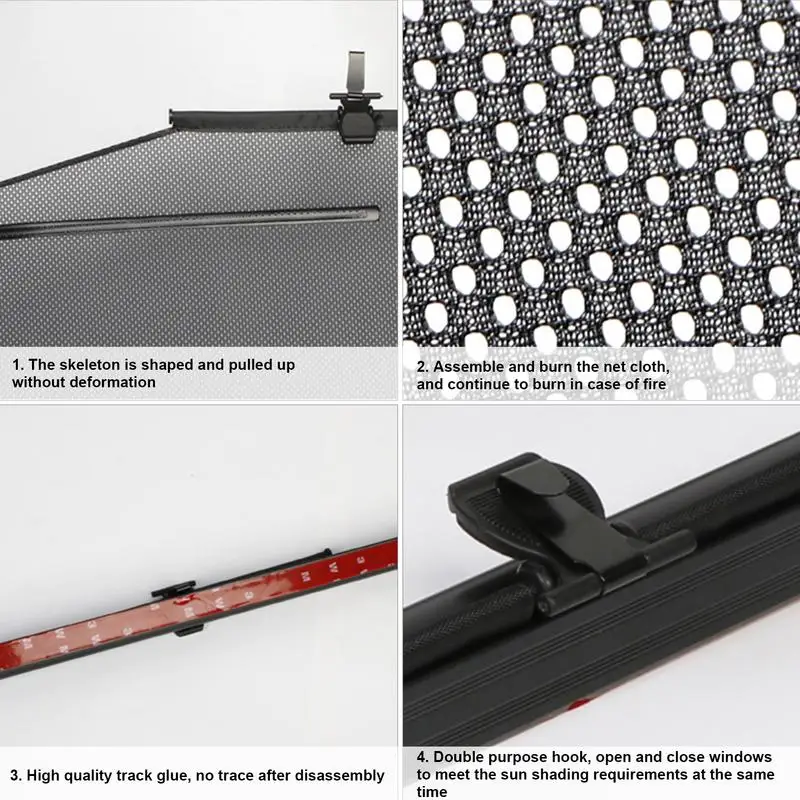 1. The skeleton is shaped and pulled up without deformation

2. Assemble and burn the net cloth, and continue to burn in case of fire

3. High quality track glue, no trace after disassembly

4. Double purpose hook, open and close windows to meet the sun shading requirements at the same time