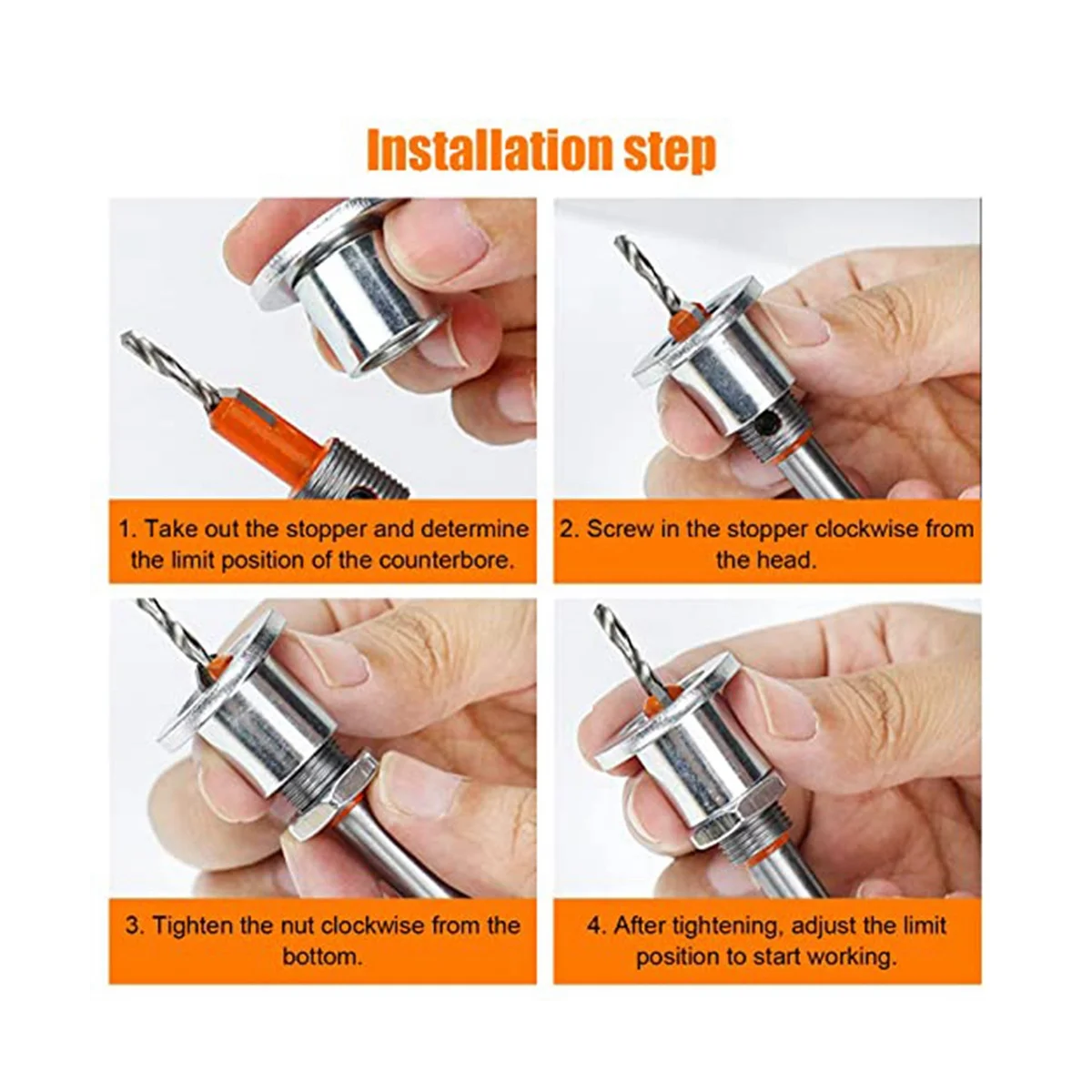 Installation step

1. Take out the stopper and determine the limit position of the counterbore.

2. Screw in the stopper clockwise from the head.

3. Tighten the nut clockwise from the bottom.

4. After tightening, adjust the limit position to start working.