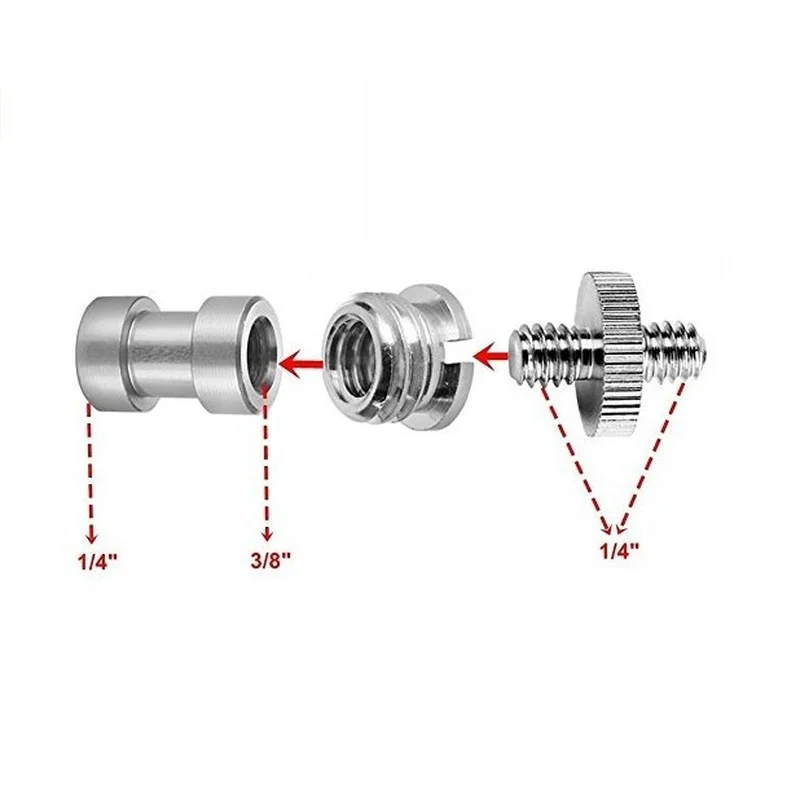 1/4"

3/8"

1/4"