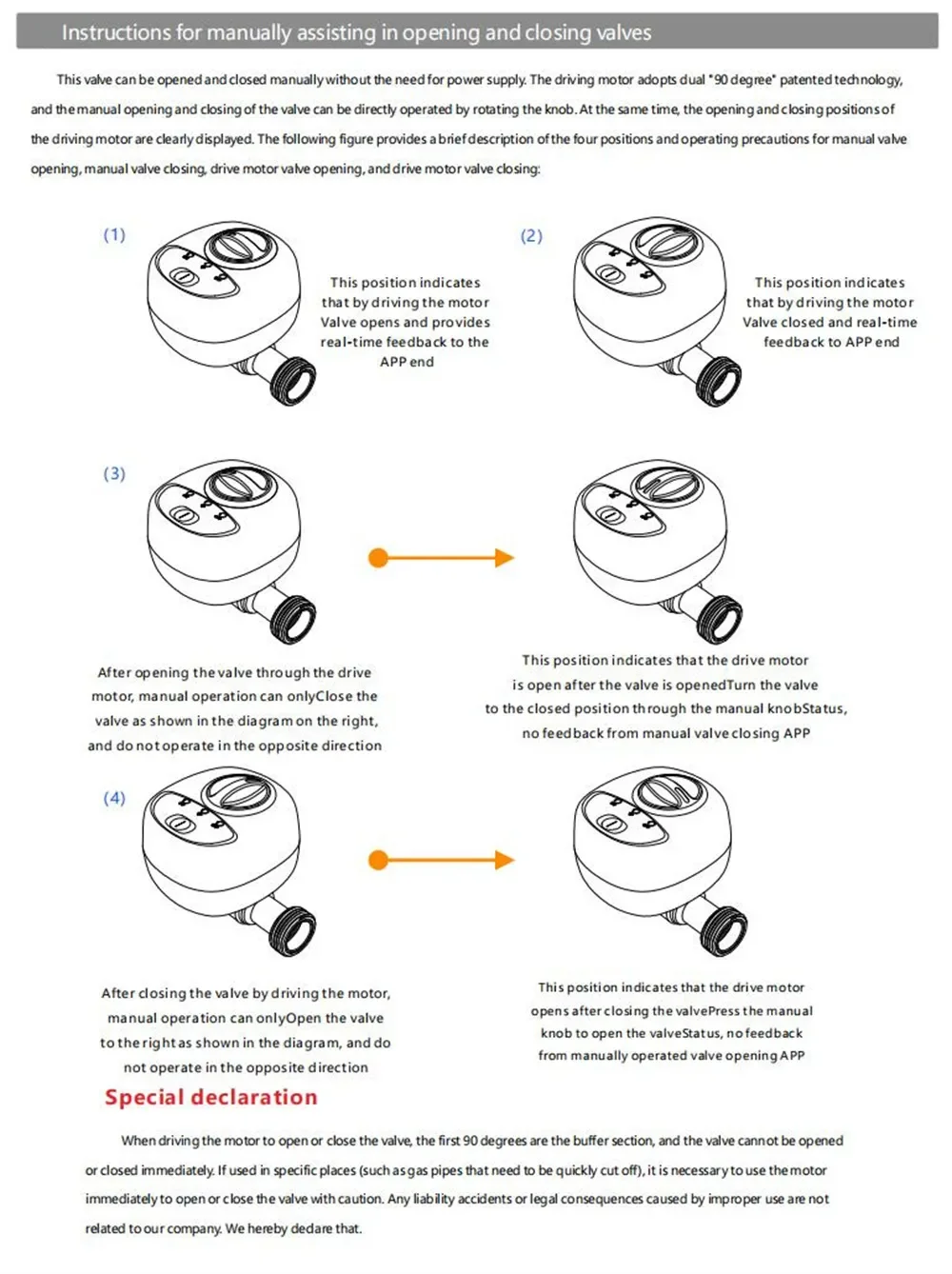 Instructions for manually assisting in opening and closing valves

This valve can be opened and closed manually without the need for power supply. The driving motor adopts dual "90 degree" patented technology, and the manual opening and closing of the valve can be directly operated by rotating the knob. At the same time, the opening and closing positions of the driving motor are clearly displayed. The following figure provides a brief description of the four positions and operating precautions for manual valve opening, manual valve closing, drive motor valve opening, and drive motor valve closing:

(1)

This position indicates that by driving the motor Valve opens and provides real-time feedback to the APP end

(2)

This position indicates that by driving the motor Valve closed and real-time feedback to APP end

(3)

After opening the valve through the drive motor, manual operation can onlyClose the valve as shown in the diagram on the right, and do not operate in the opposite direction

This position indicates that the drive motor is open after the valve is openedTurn the valve to the closed position through the manual knobStatus, no feedback from manual valve closing APP

(4)

After closing the valve by driving the motor, manual operation can onlyOpen the valve to the right as shown in the diagram, and do not operate in the opposite direction

This position indicates that the drive motor opens after closing the valvePress the manual knob to open the valveStatus, no feedback from manually operated valve opening APP

Special declaration

When driving the motor to open or close the valve, the first 90 degrees are the buffer section, and the valve cannot be opened or closed immediately. If used in specific places (such as gas pipes that need to be quickly cut off), it is necessary to use the motor immediately to open or close the valve with caution. Any liability accidents or legal consequences caused by improper use are not related to our company. We hereby declare that.