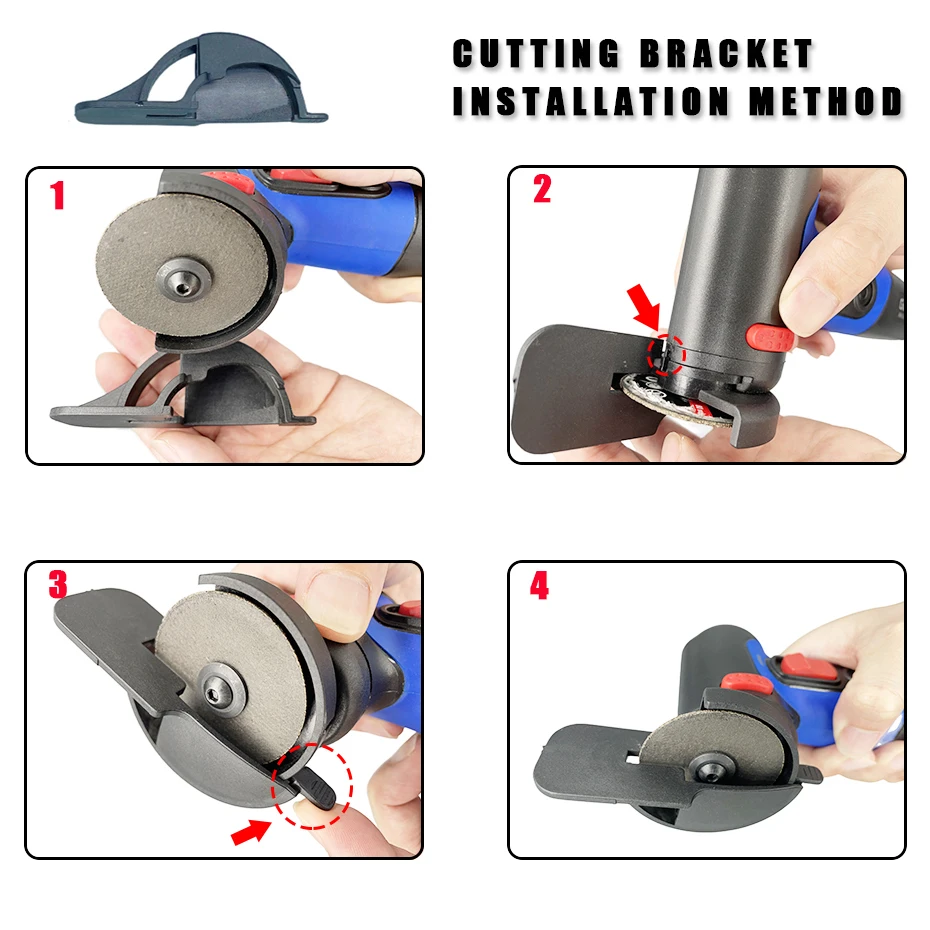 CUTTING BRACKET
INSTALLATION METHOD

1

2

3

4