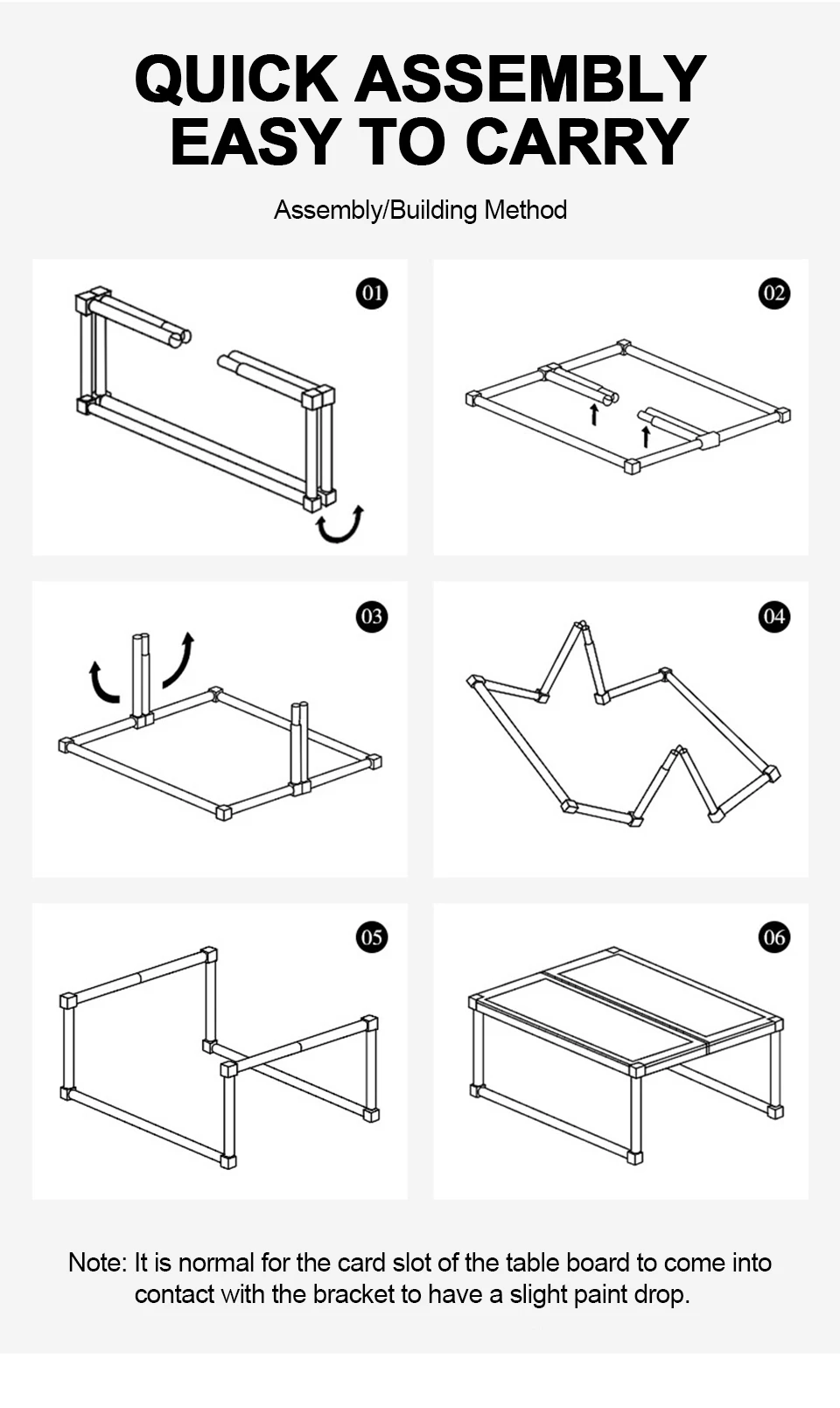 QUICK ASSEMBLY
EASY TO CARRY

Assembly/Building Method

01

02

03

04

05

06

Note: It is normal for the card slot of the table board to come into contact with the bracket to have a slight paint drop.